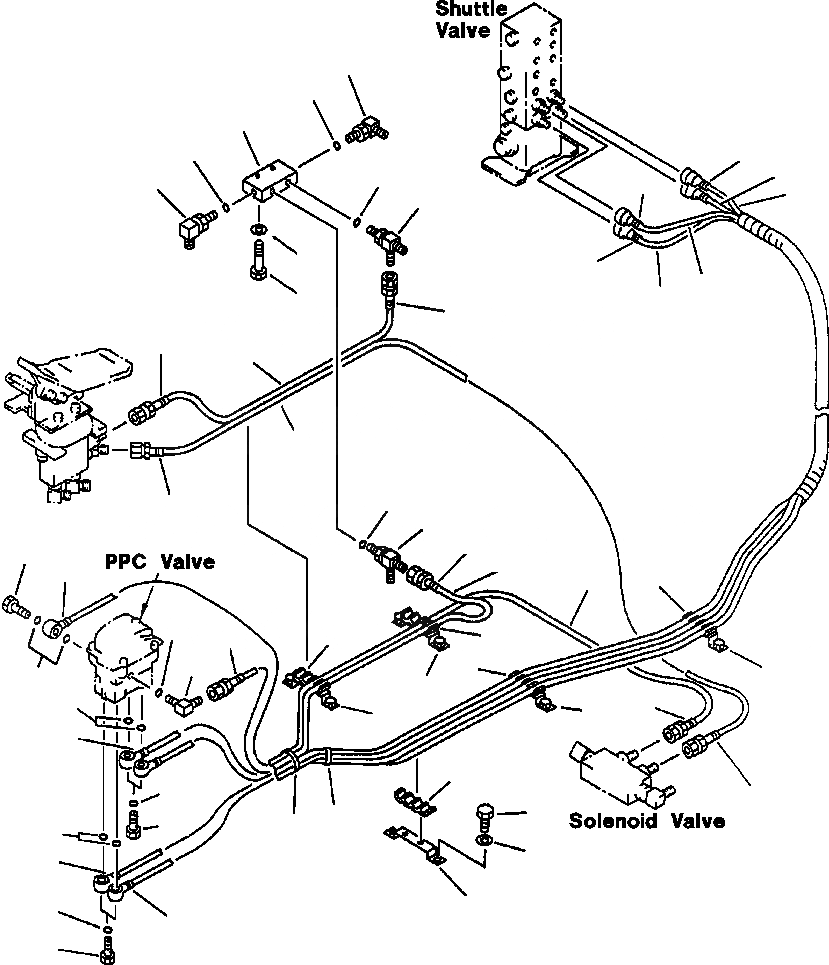 Shuttle Valve

PPC Valve

Solenoid Valve