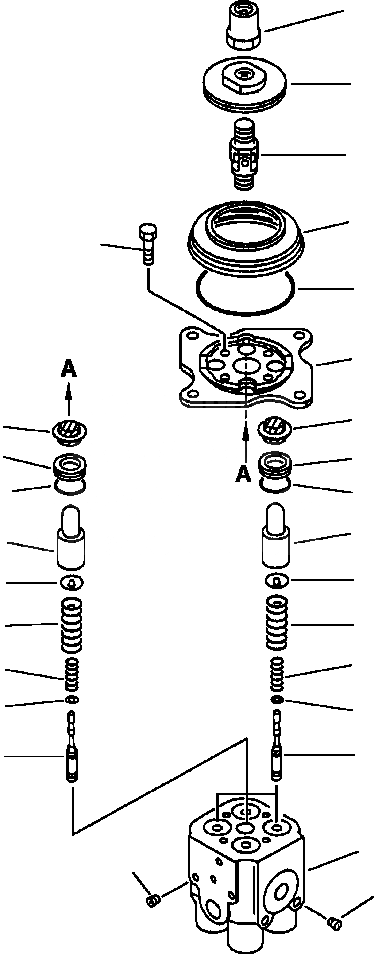 A
A