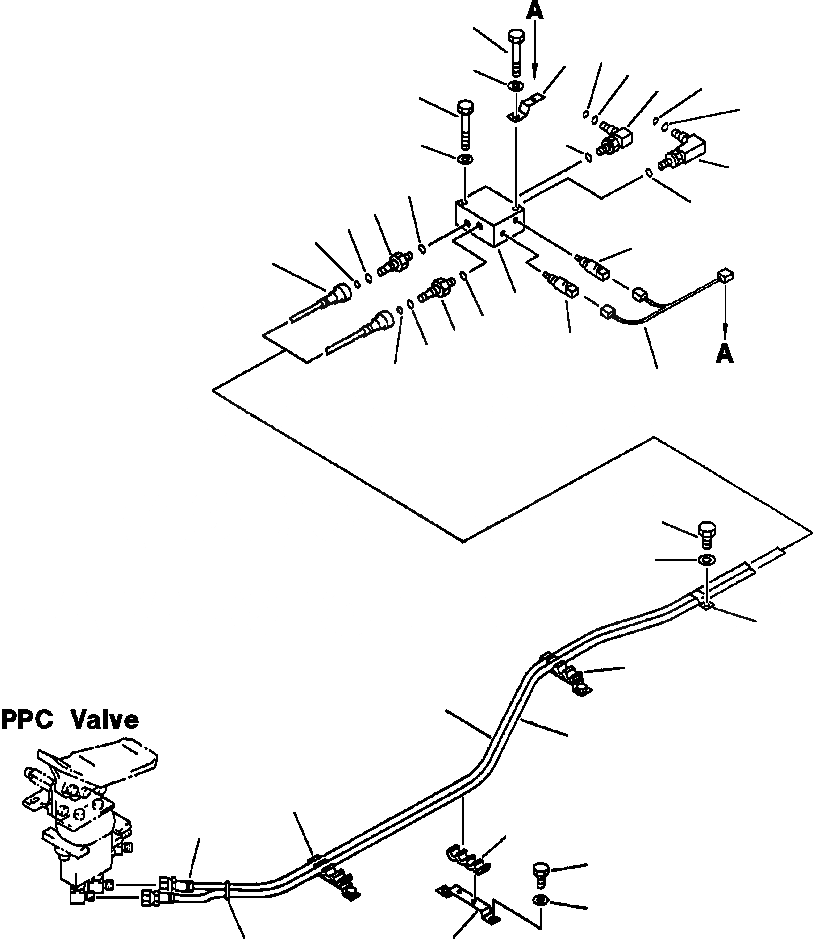 A

A

PPC Valve