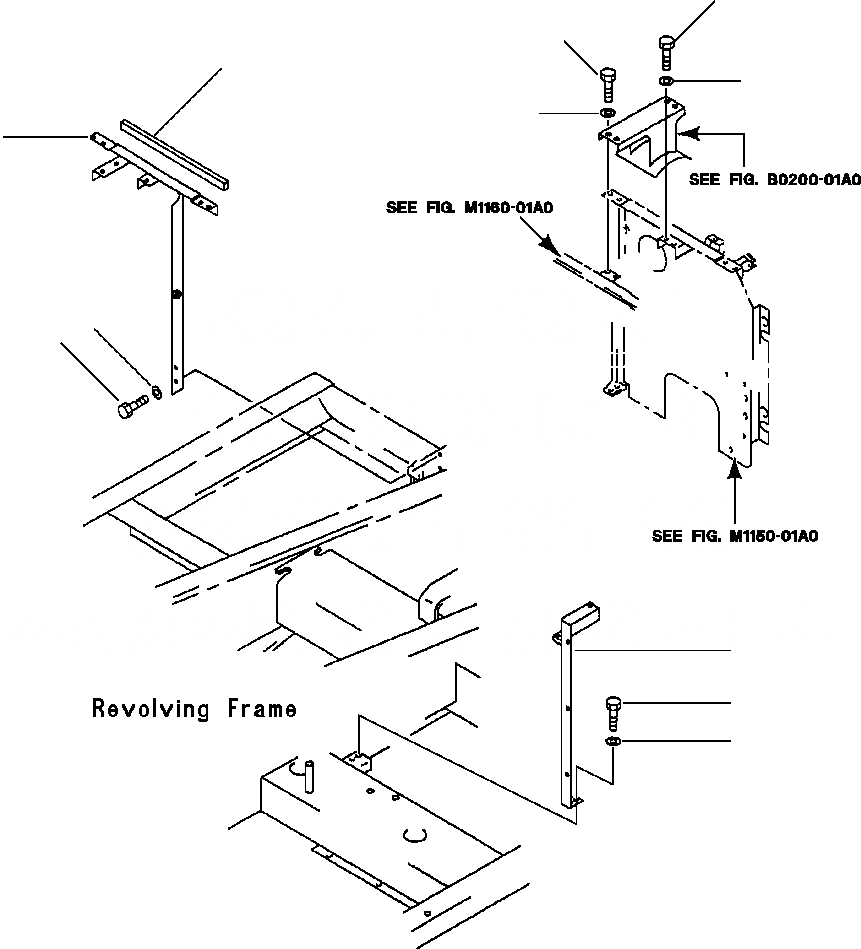 SEE FIG. B0200-01A0

SEE FIG. M1160-01A0

SEE FIG. M1150-01A0

Revolving Frame