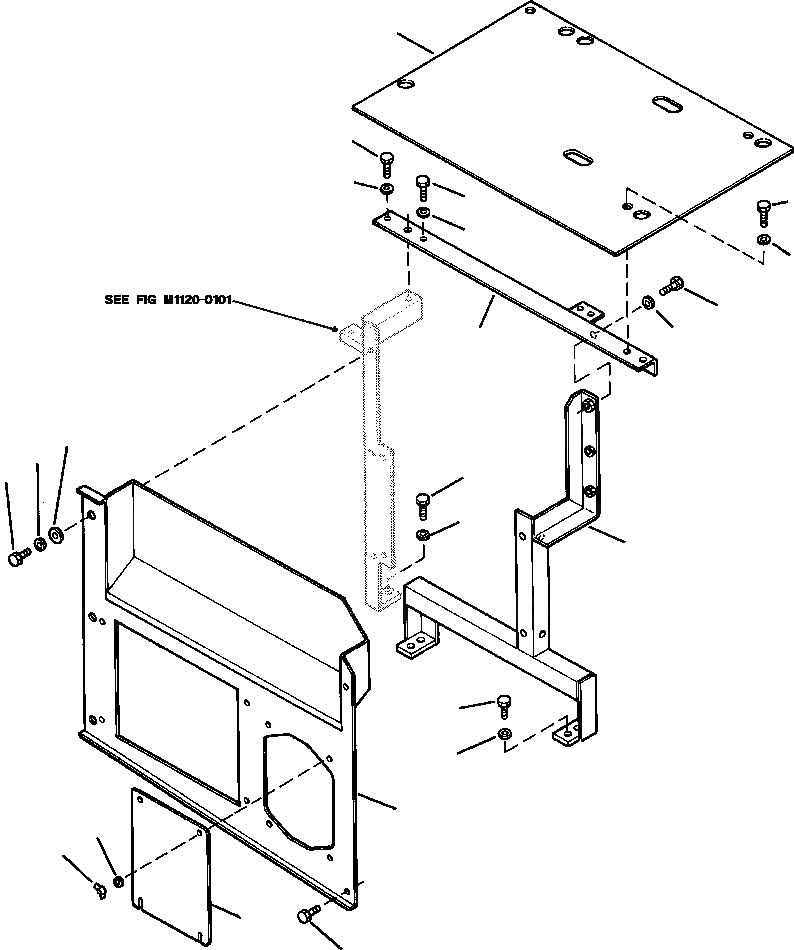 SEE FIG M1120-0101