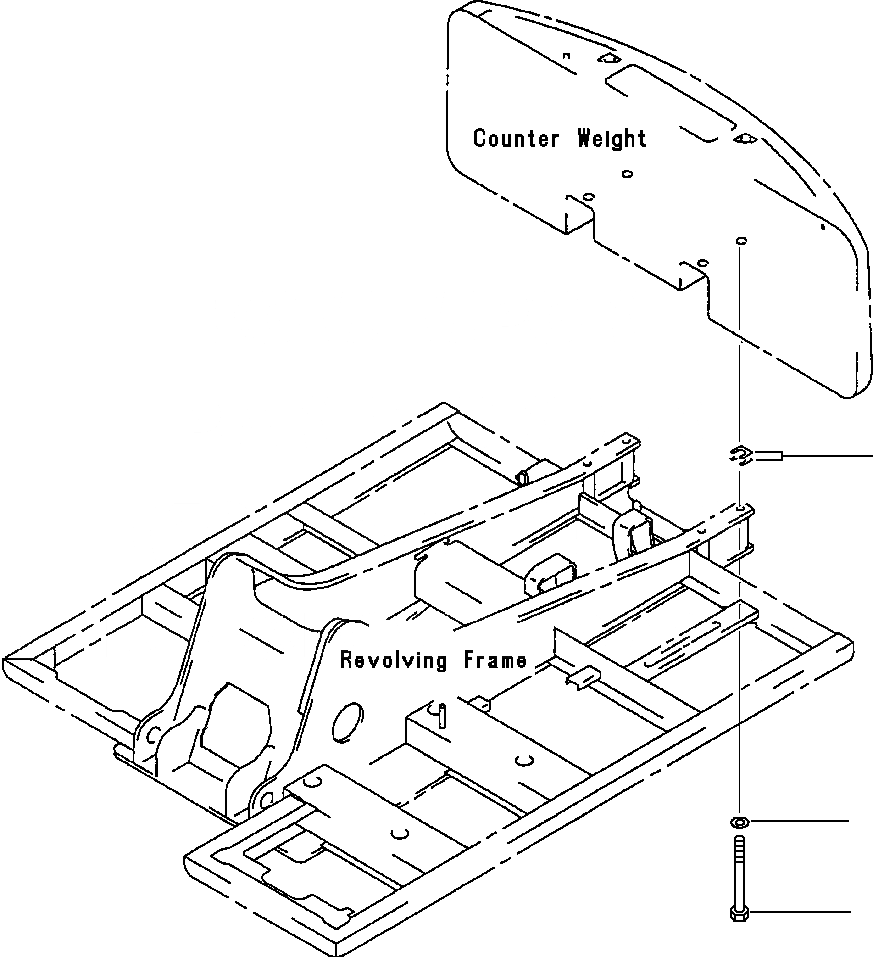 Counter Weight

Revolving Frame