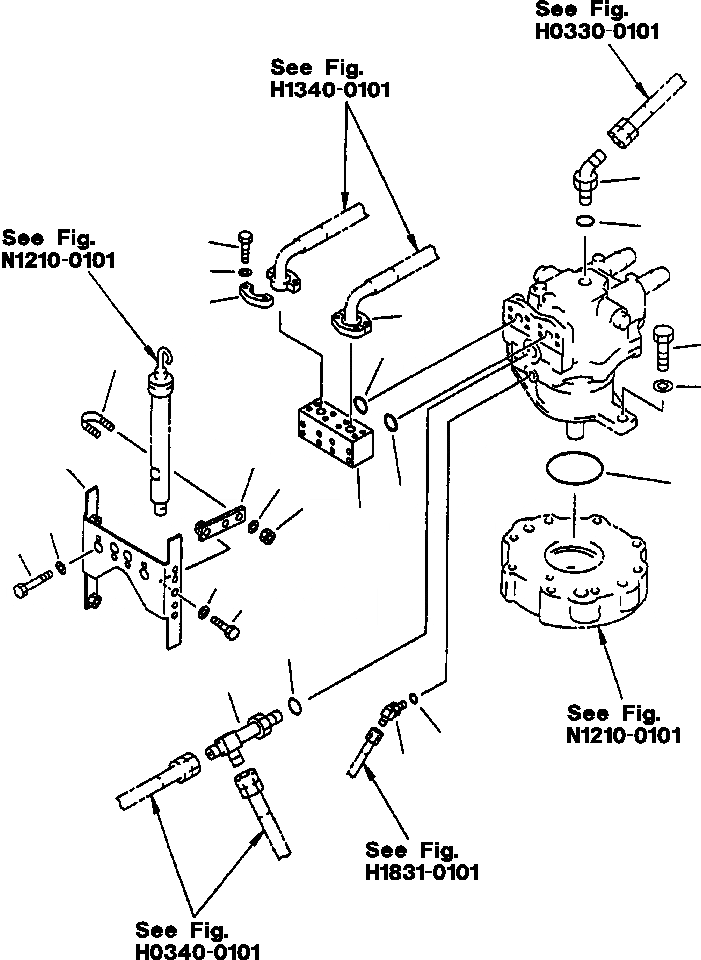 See Fig.
H0330-0101

See Fig.
H1340-0101

See Fig.
N1210-0101

See Fig.
N1210-0101

See Fig.
H1831-0101

See Fig.
H0340-0101