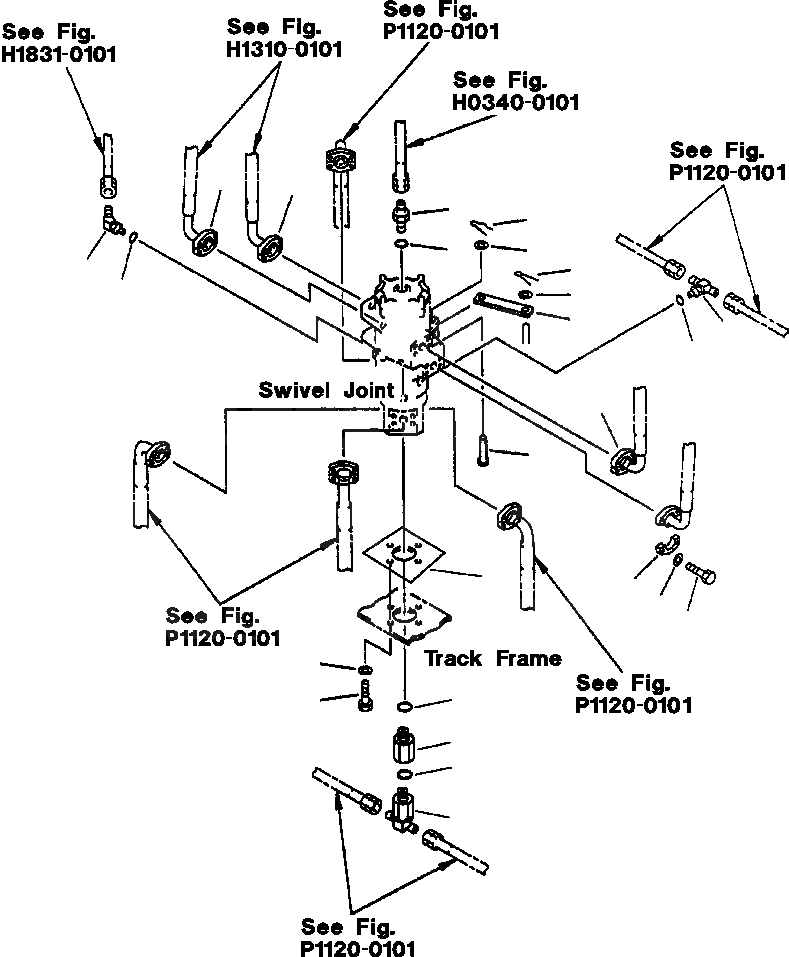 See Fig.
H1831-0101

See Fig.
H1310-0101

See Fig.
P1120-0101

See Fig.
H0340-0101

See Fig.
P1120-0101

Swivel Joint

See Fig.
P1120-0101

Track Frame

See Fig.
P1120-0101

See Fig.
P1120-0101