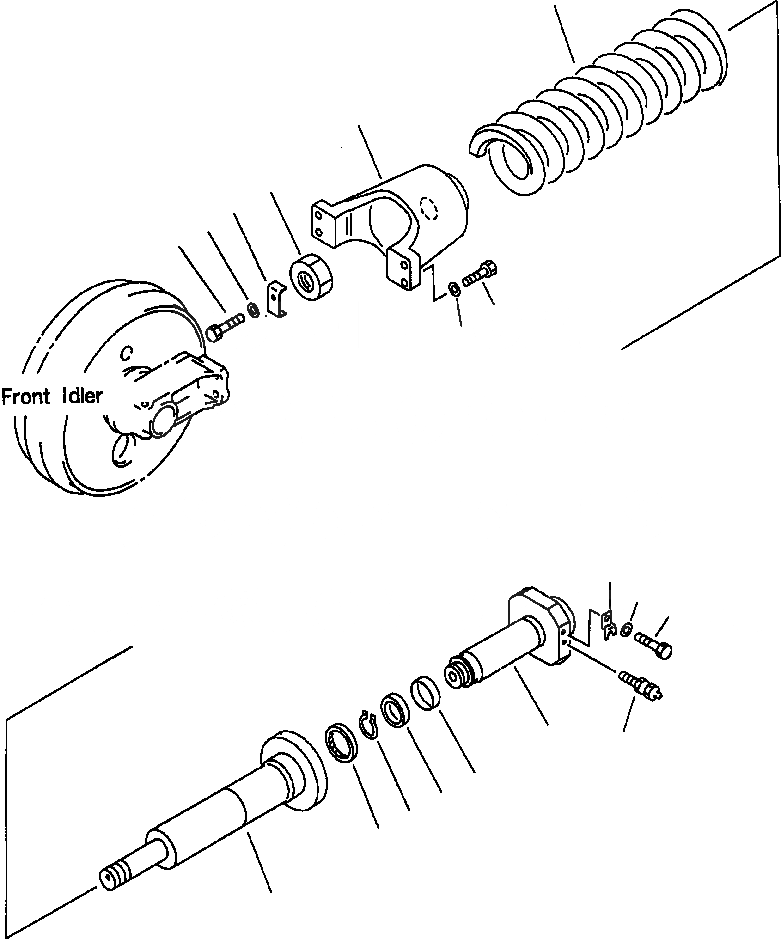 Front Idler