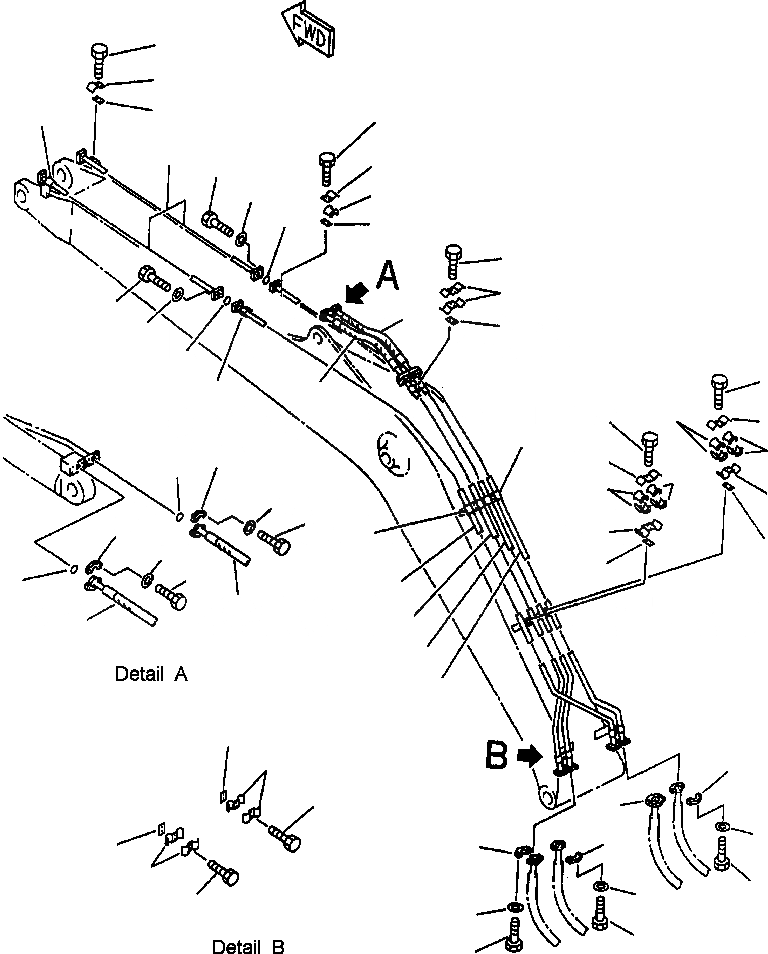 FWD

A

B

Detail A

Detail B