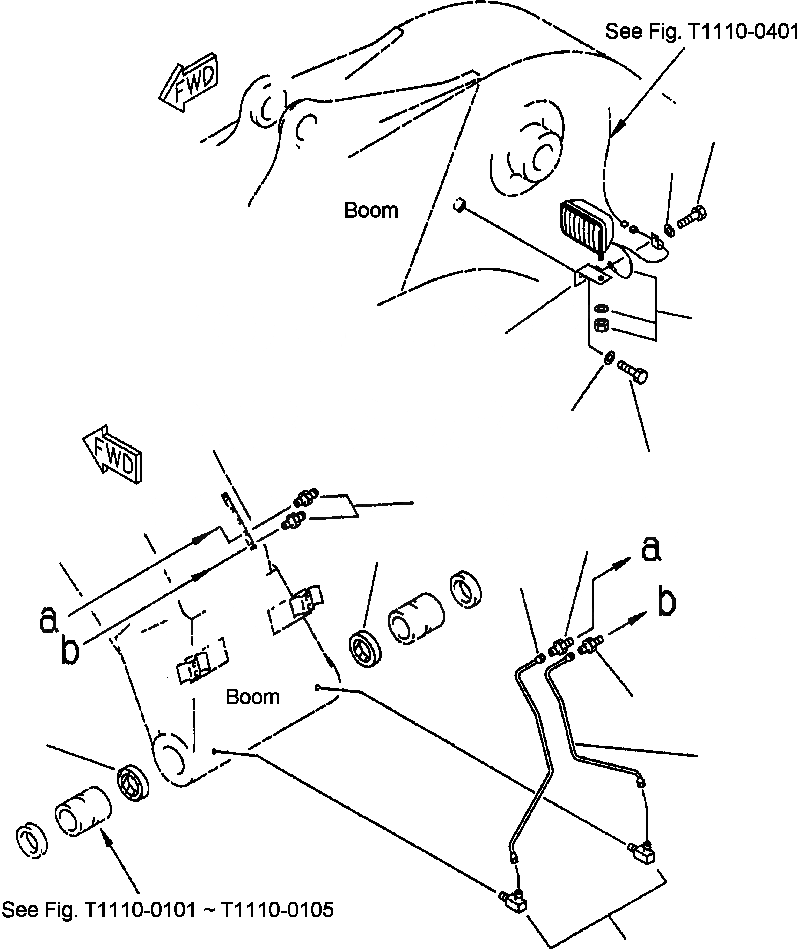 See Fig. T1110-0401

FWD

Boom

FWD

a

b

a

b

Boom

See Fig. T1110-0101 ~ T1110-0105