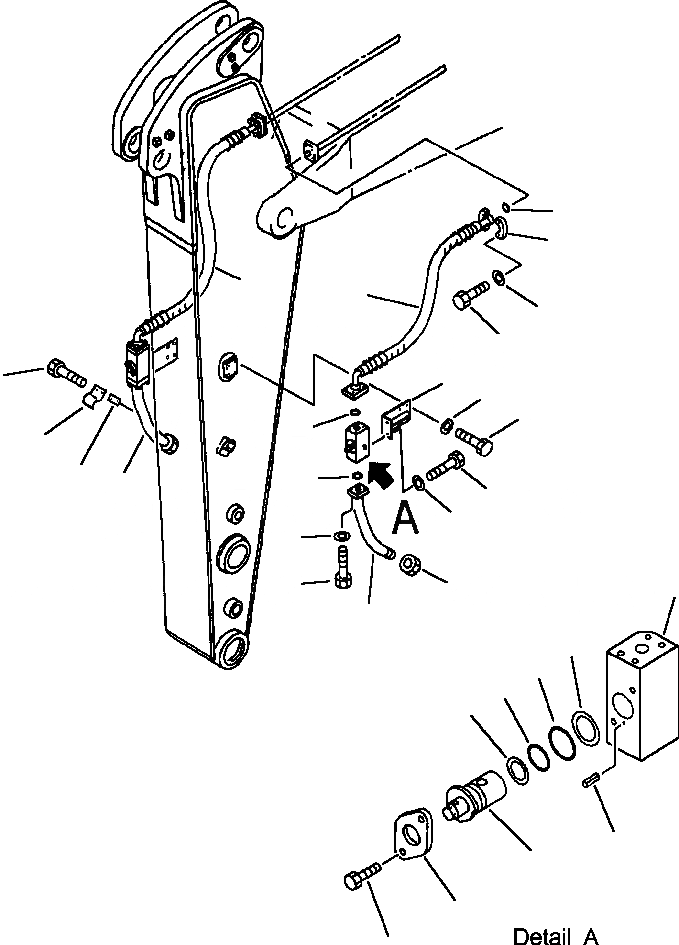 A

Detail A