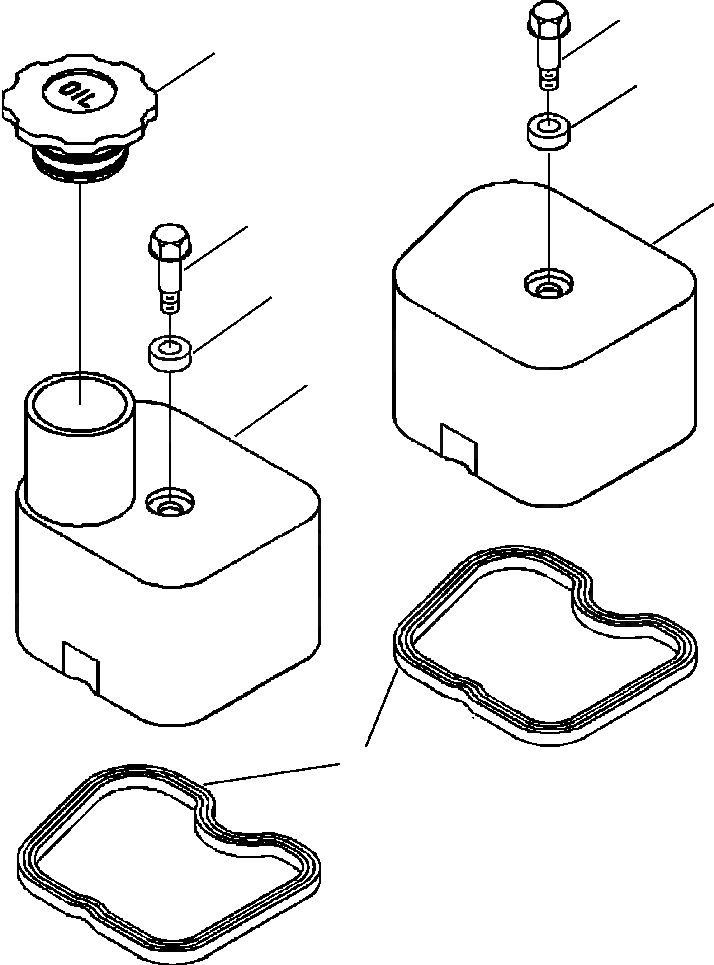 OIL