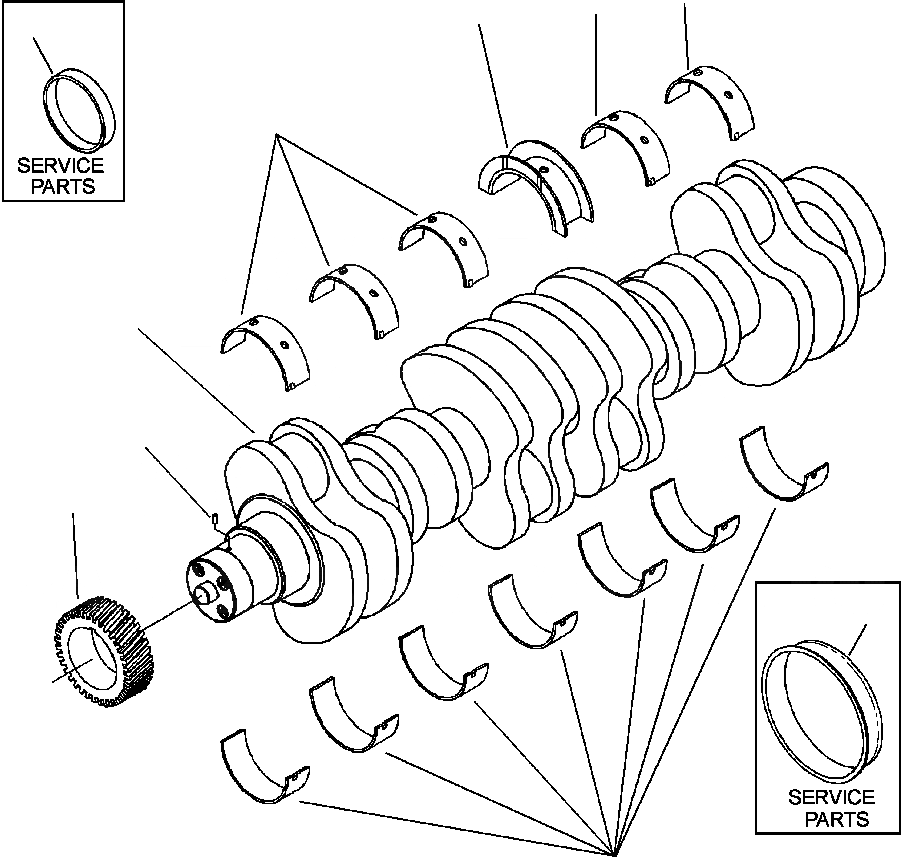 SERVICE
PARTS

SERVICE
PARTS