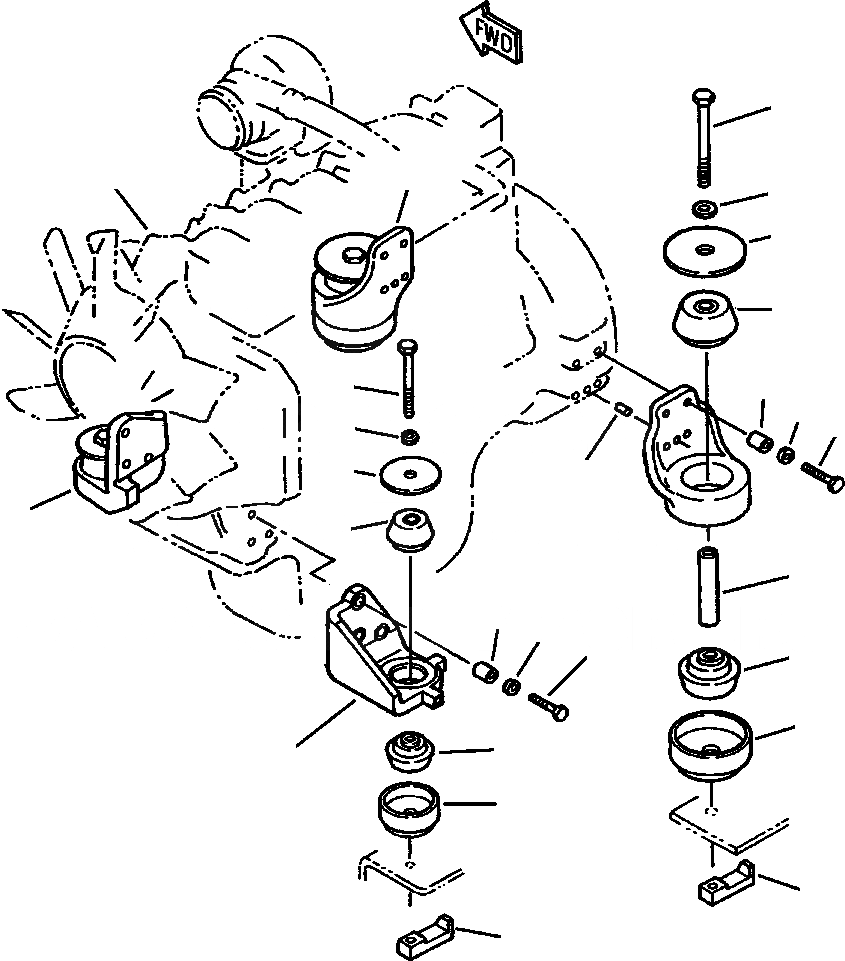 FWD