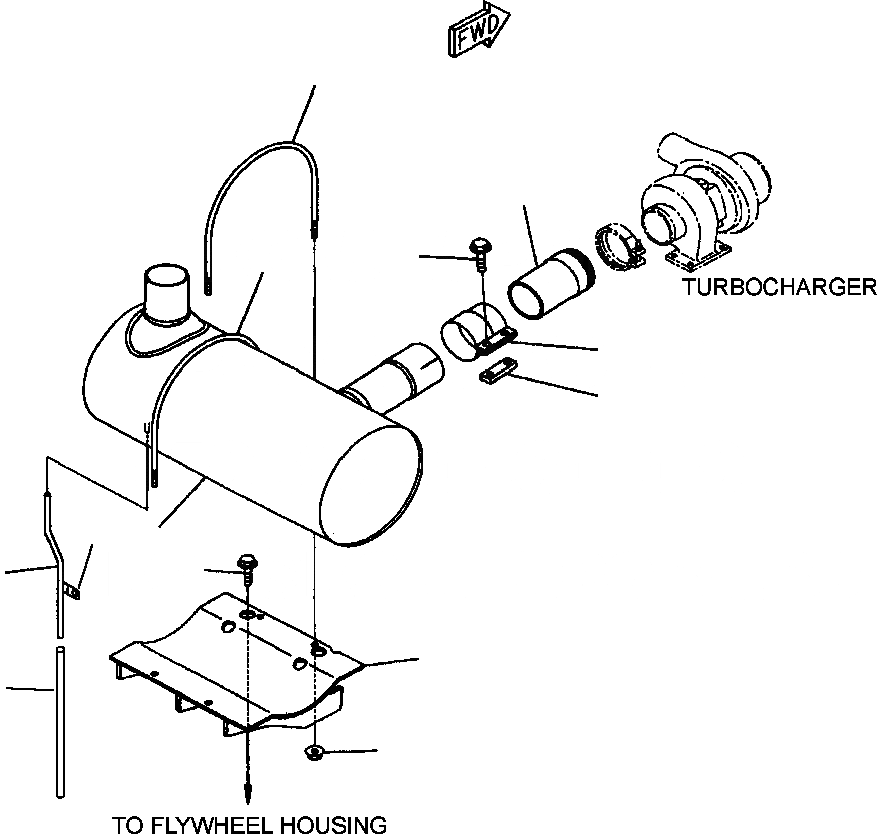 FWD

TURBOCHARGER

TO FLYWHEEL HOUSING