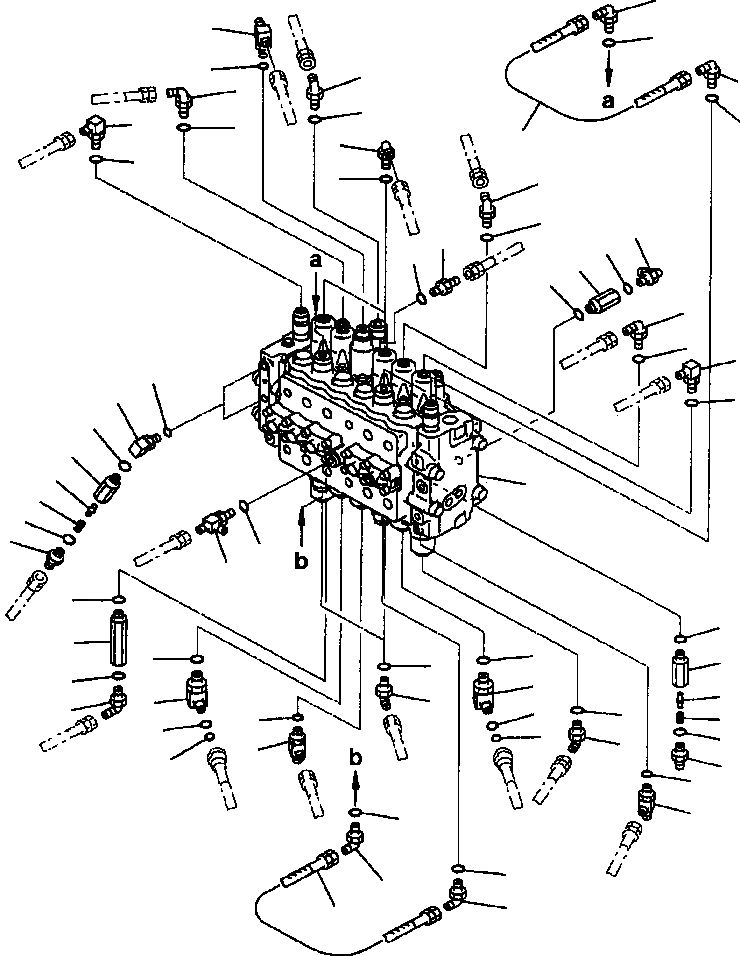 a
a
b
b