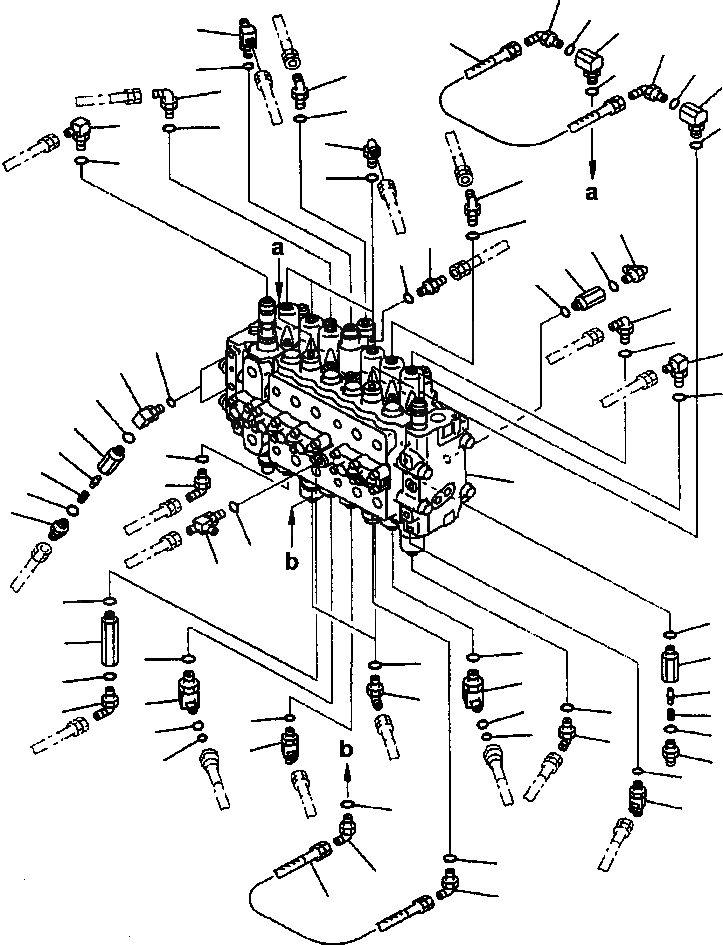 a

a

b

b