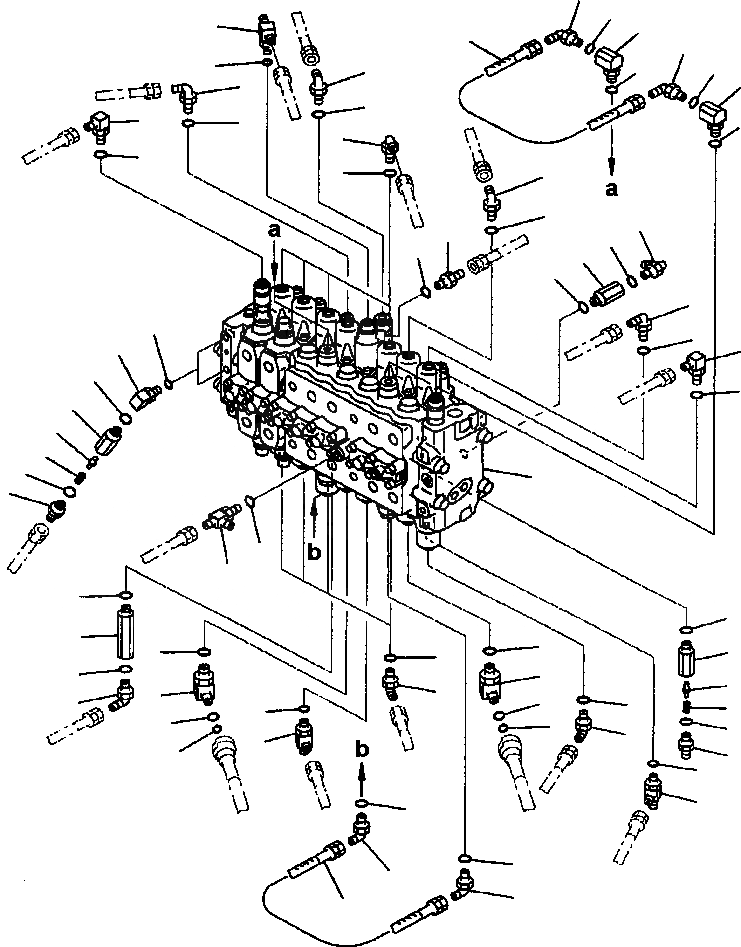 a
a
b
b