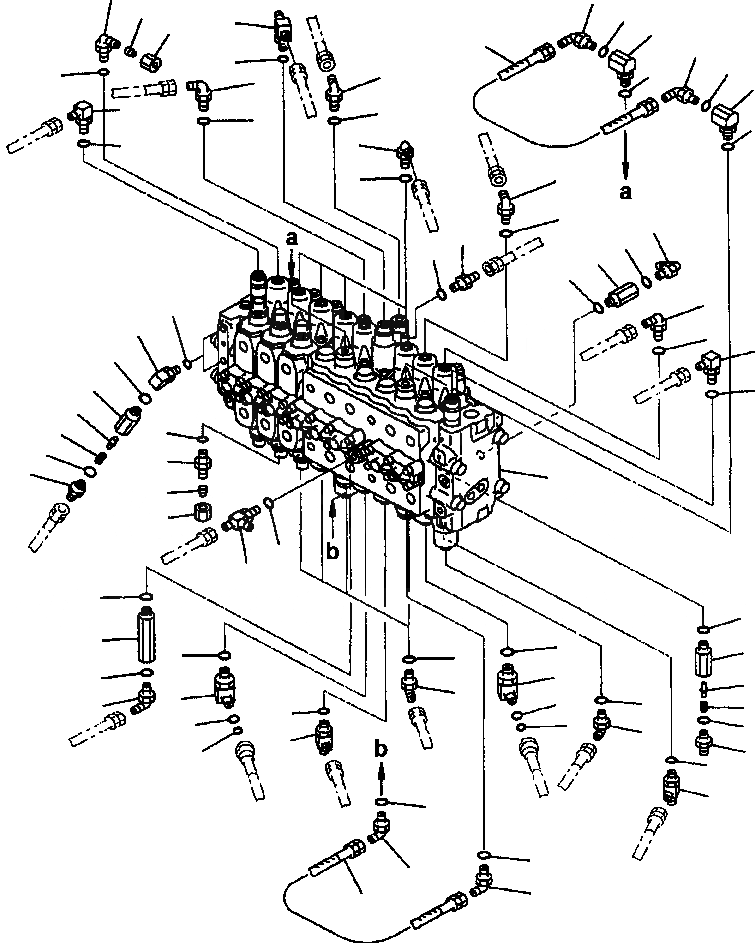 a
a
b
b