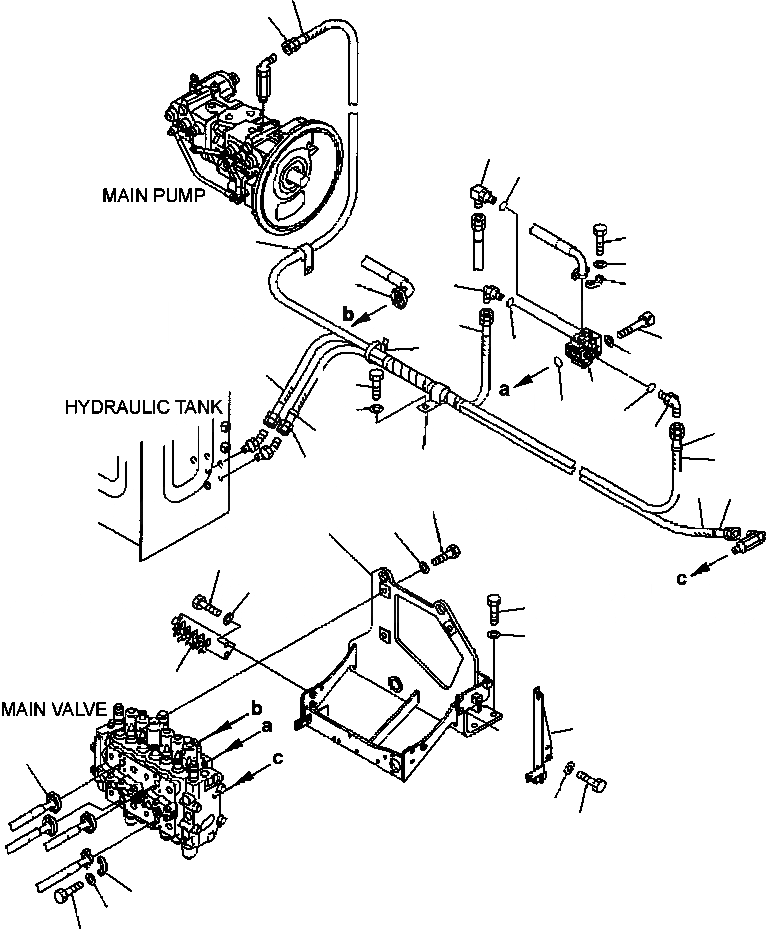 MAIN PUMP

b

a

HYDRAULIC TANK

c

MAIN VALVE

b

a

c