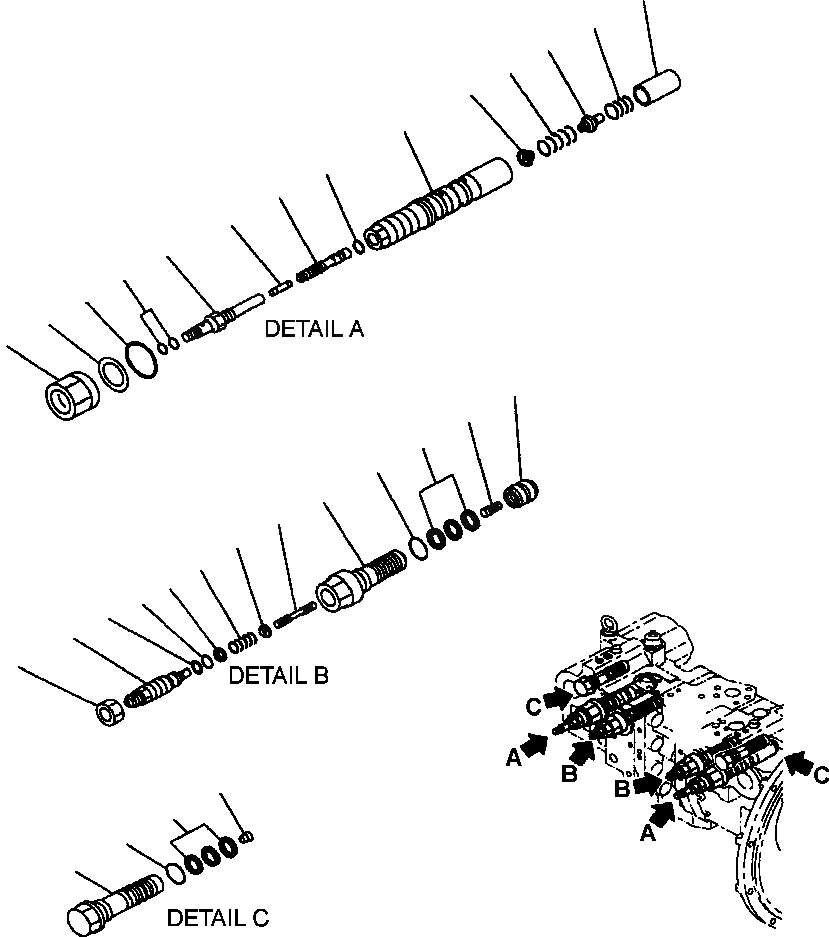 DETAIL A

DETAIL B

C
A
B
B
C
A

DETAIL C