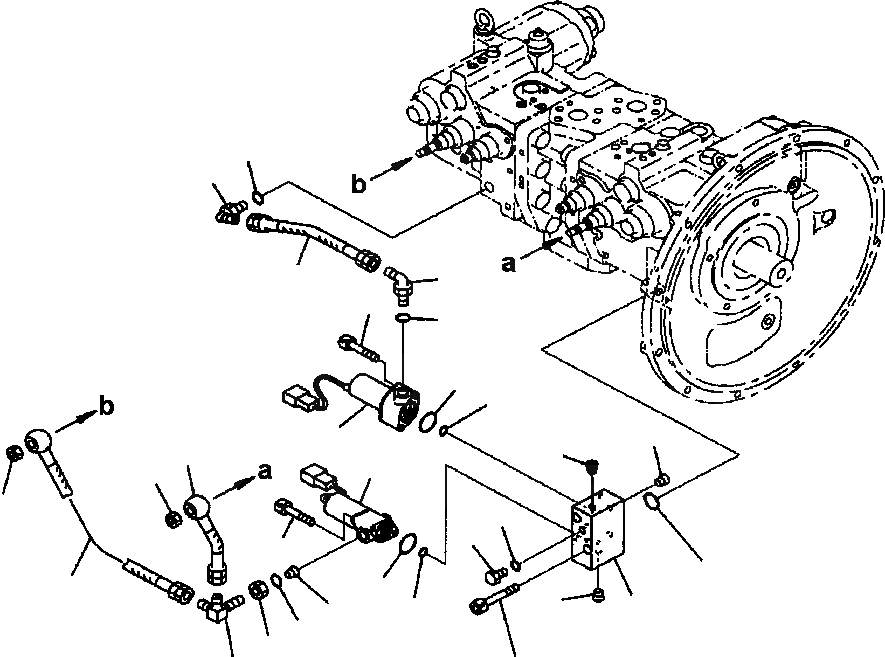 b
a
b
a