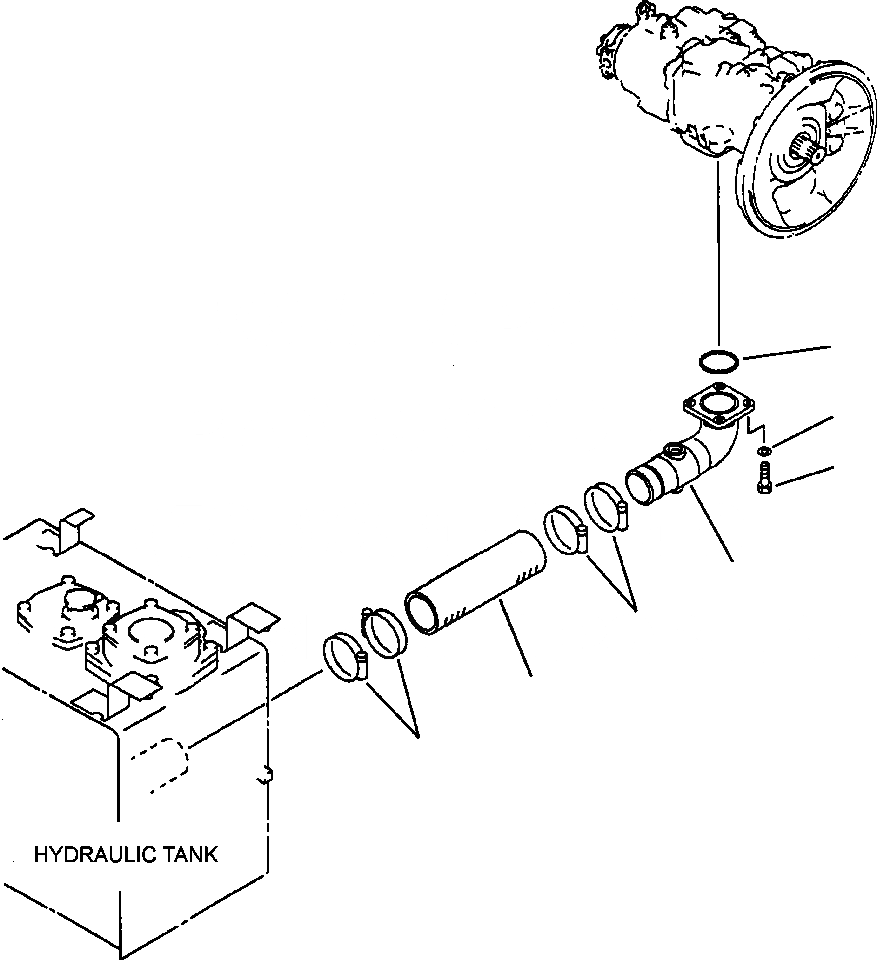 HYDRAULIC TANK