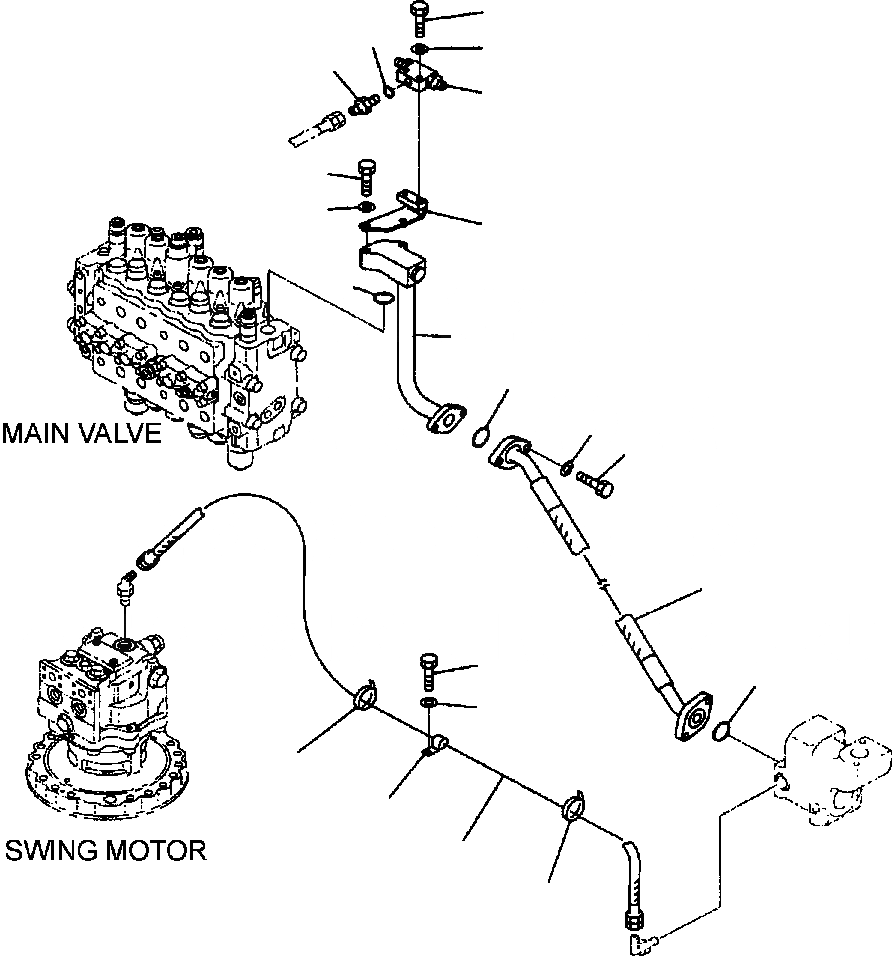 MAIN VALVE

SWING MOTOR