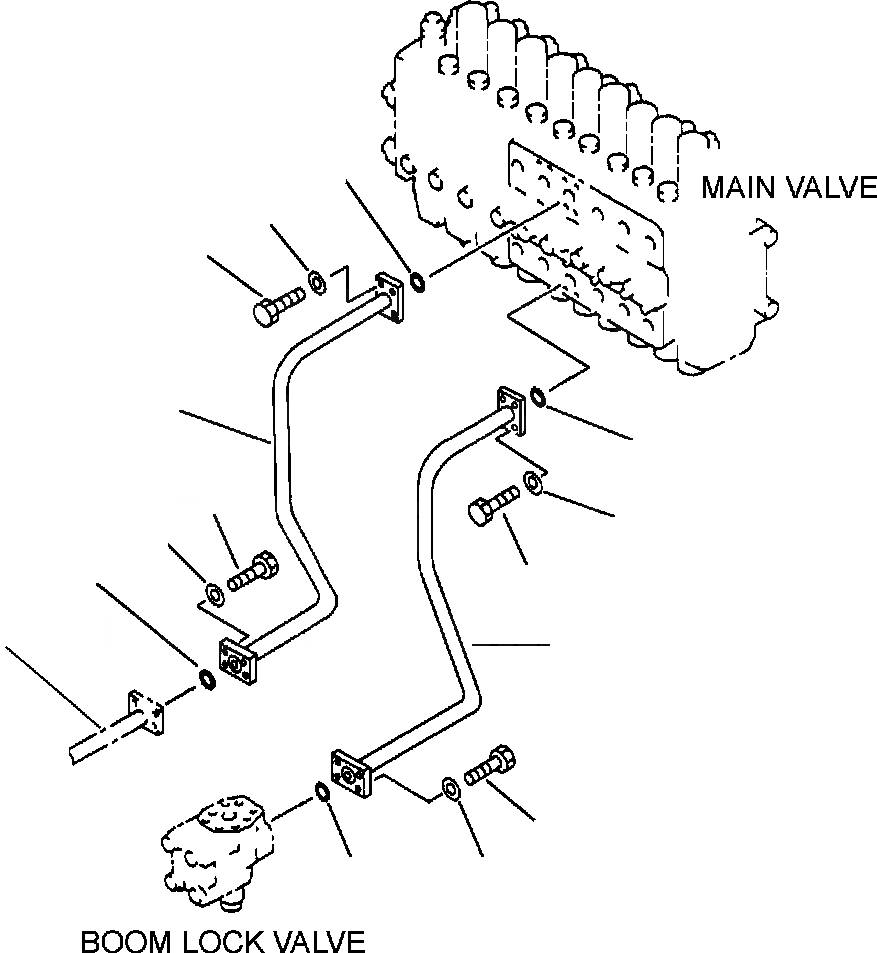 MAIN VALVE

BOOM LOCK VALVE