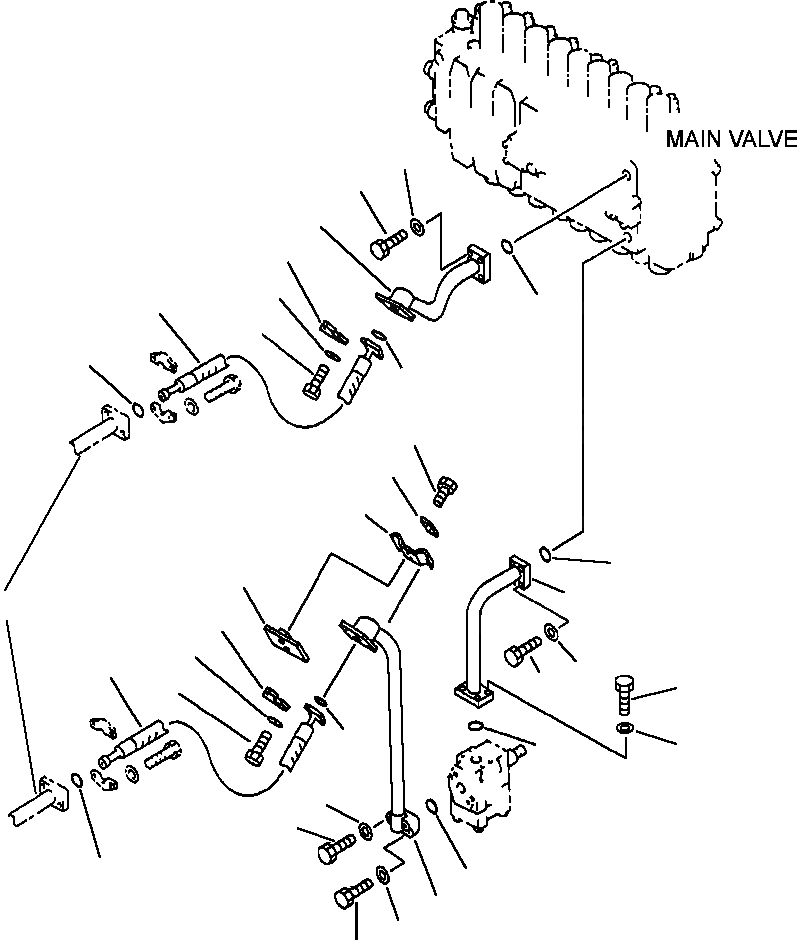 MAIN VALVE