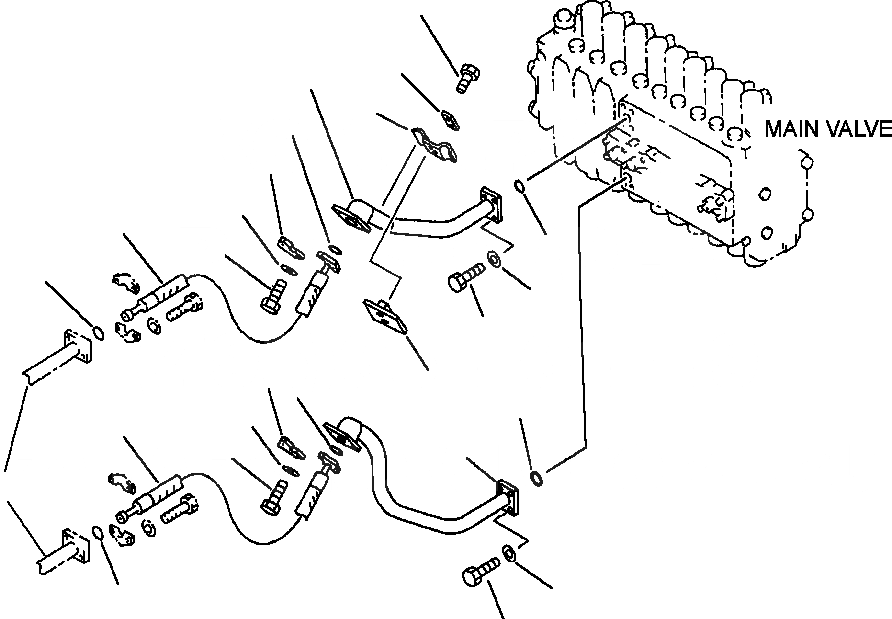 MAIN VALVE