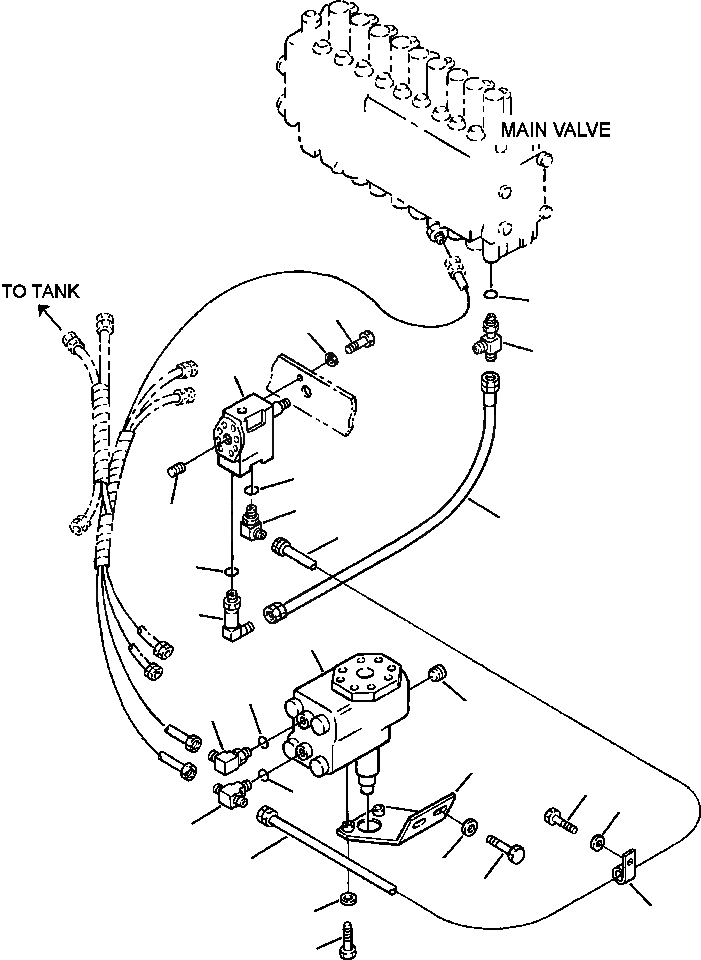 MAIN VALVE

TO TANK