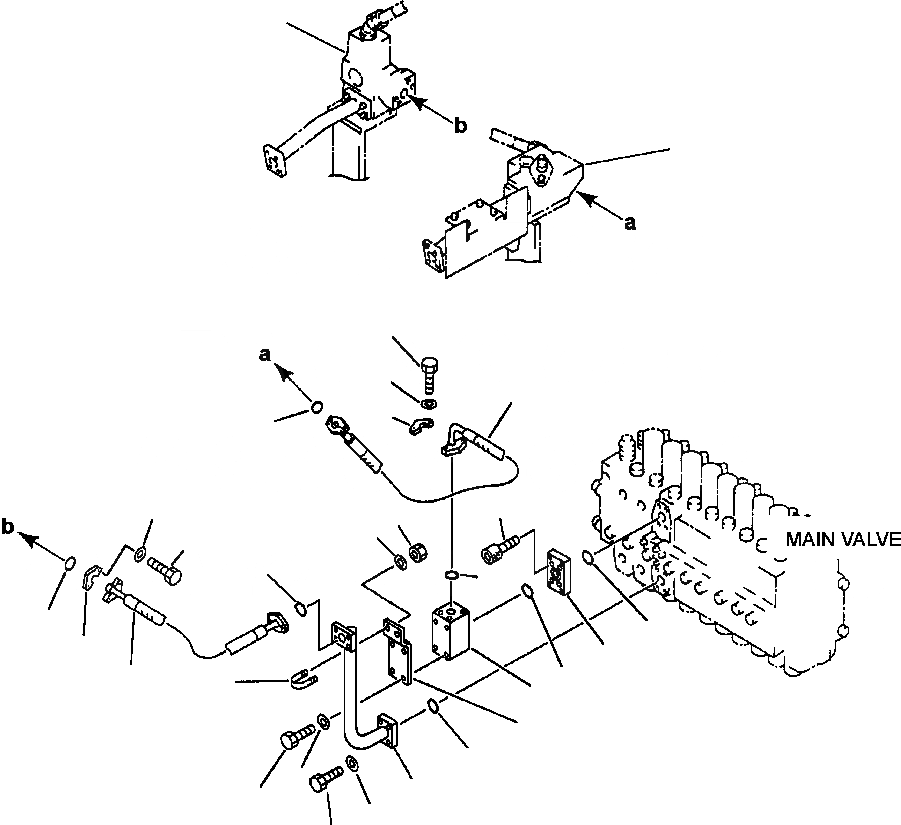 b

a

a

b

MAIN VALVE