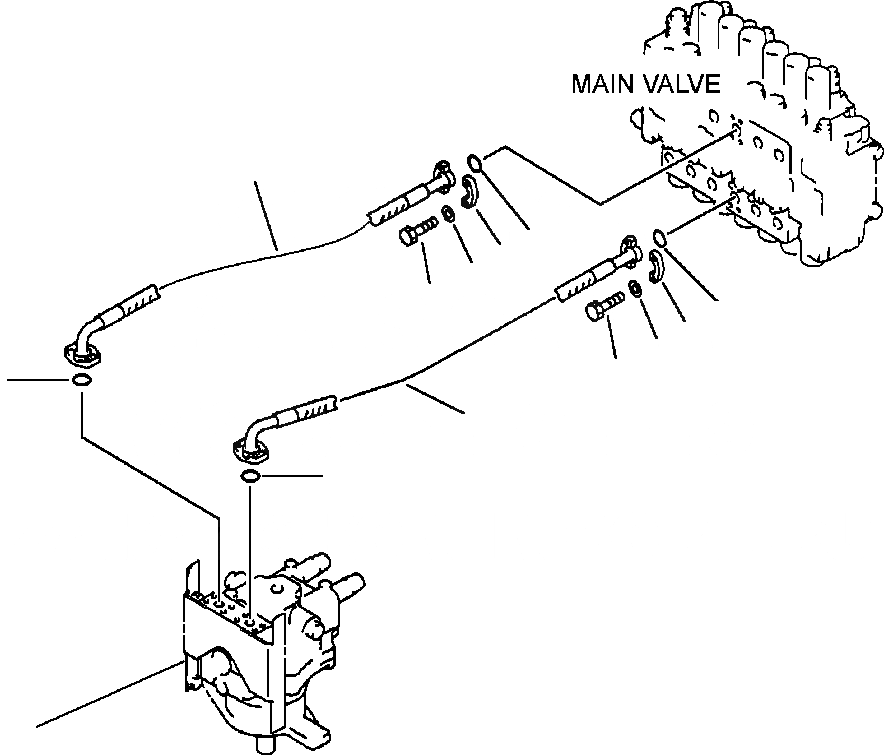 MAIN VALVE