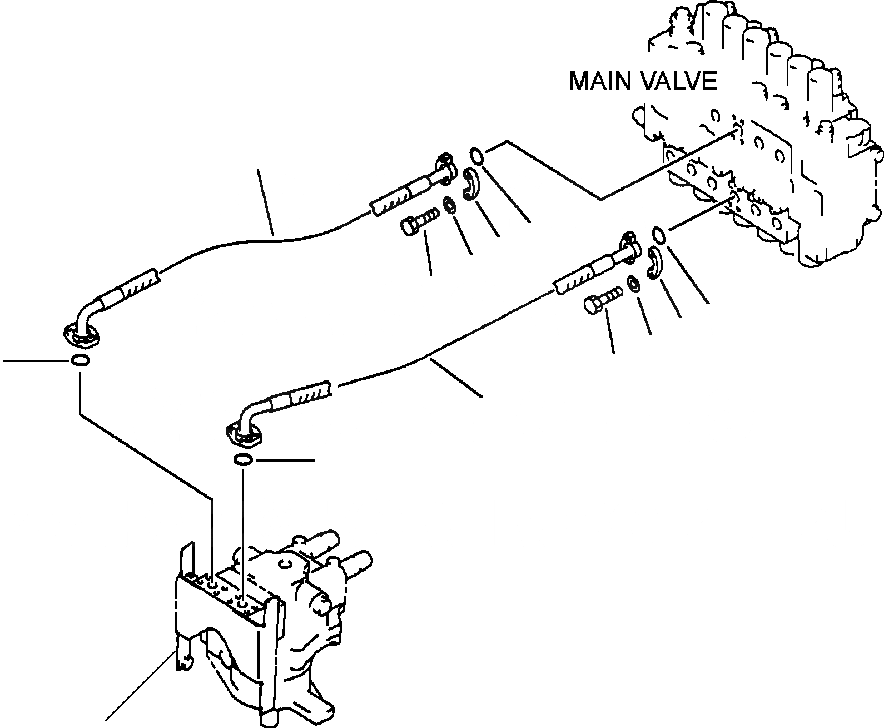 MAIN VALVE