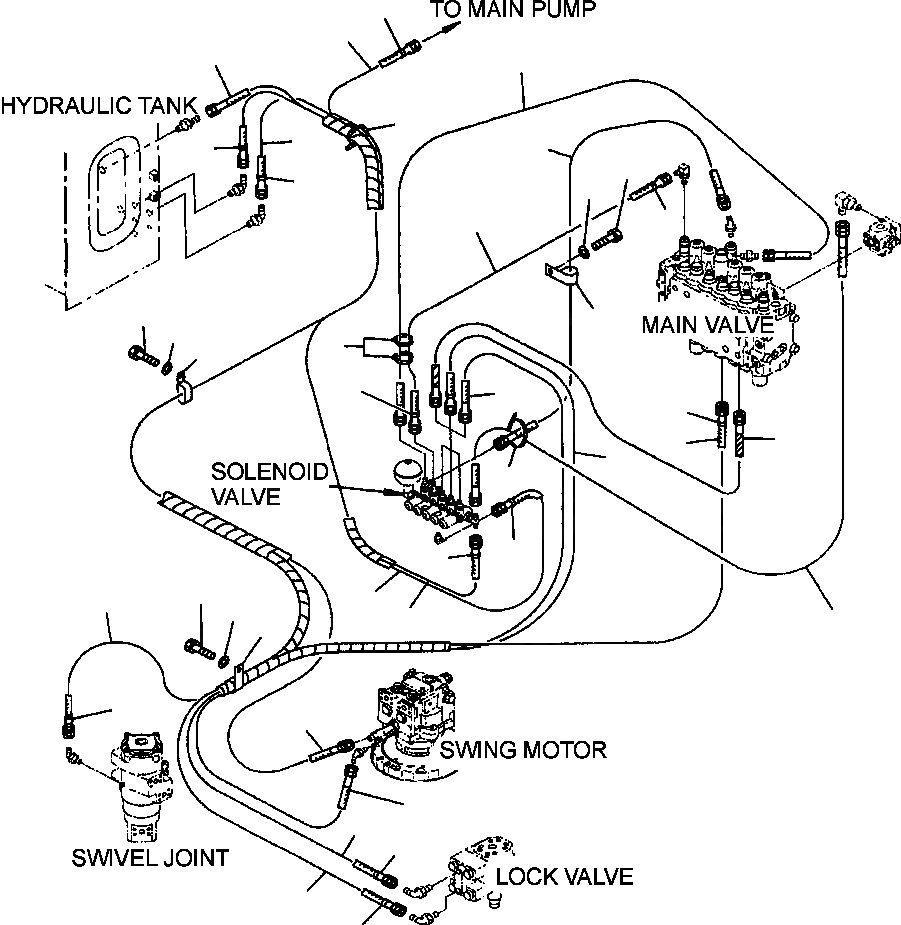 TO MAIN PUMP
HYDRAULIC TANK
MAIN VALVE
SOLENOID VALVE
SWING MOTOR
SWIVEL JOINT
LOCK VALVE