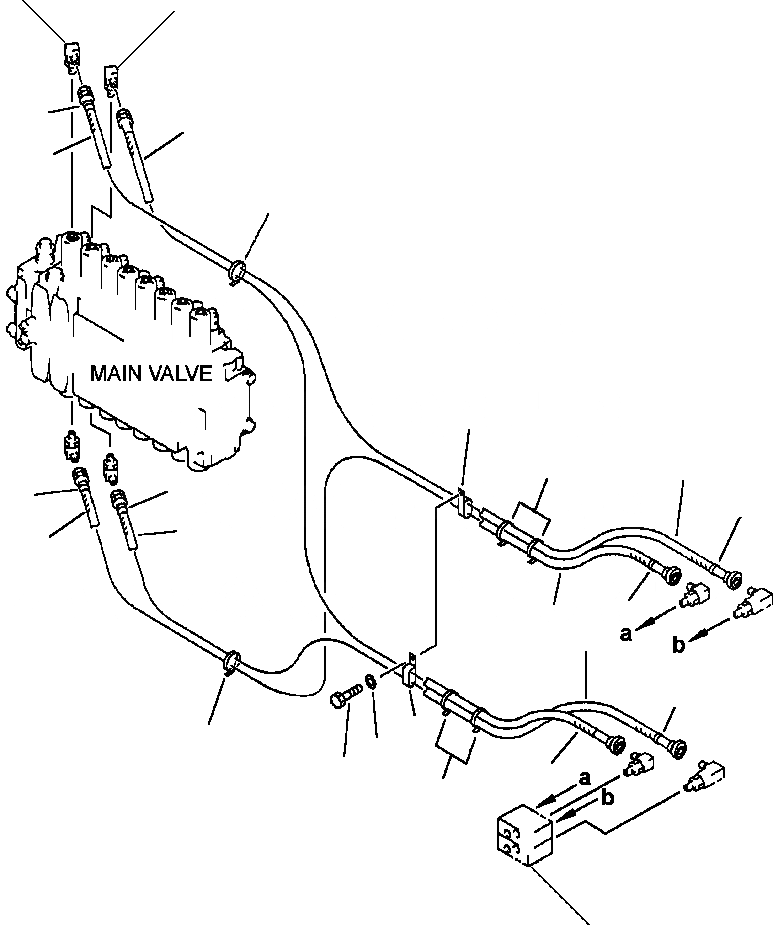 MAIN VALVE

a

b

a

b