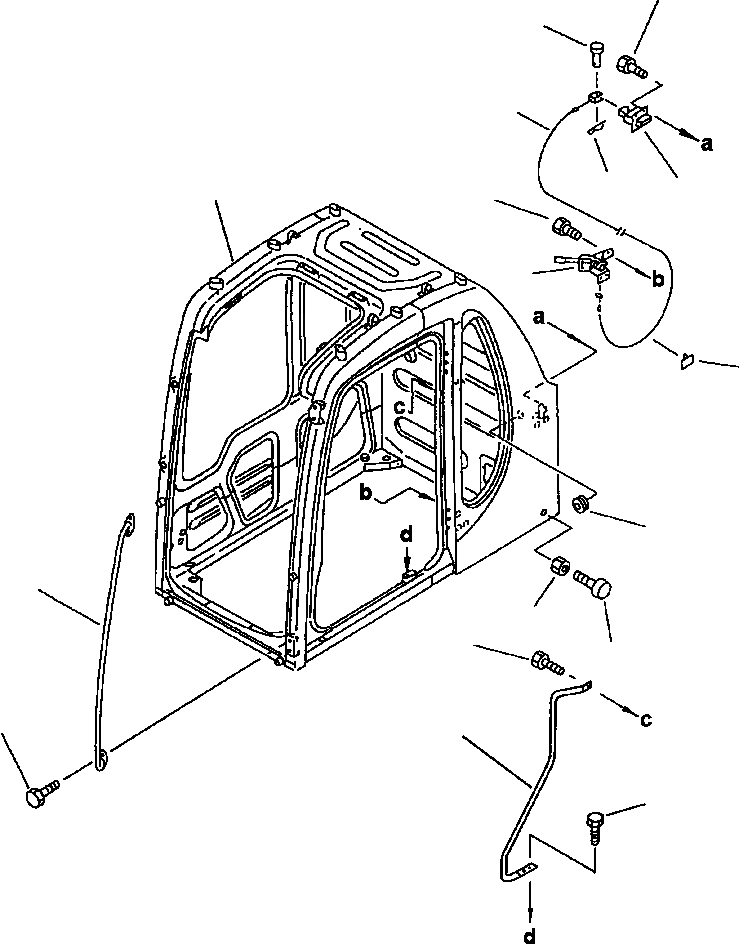 a
b
a
c
b
d
c
d