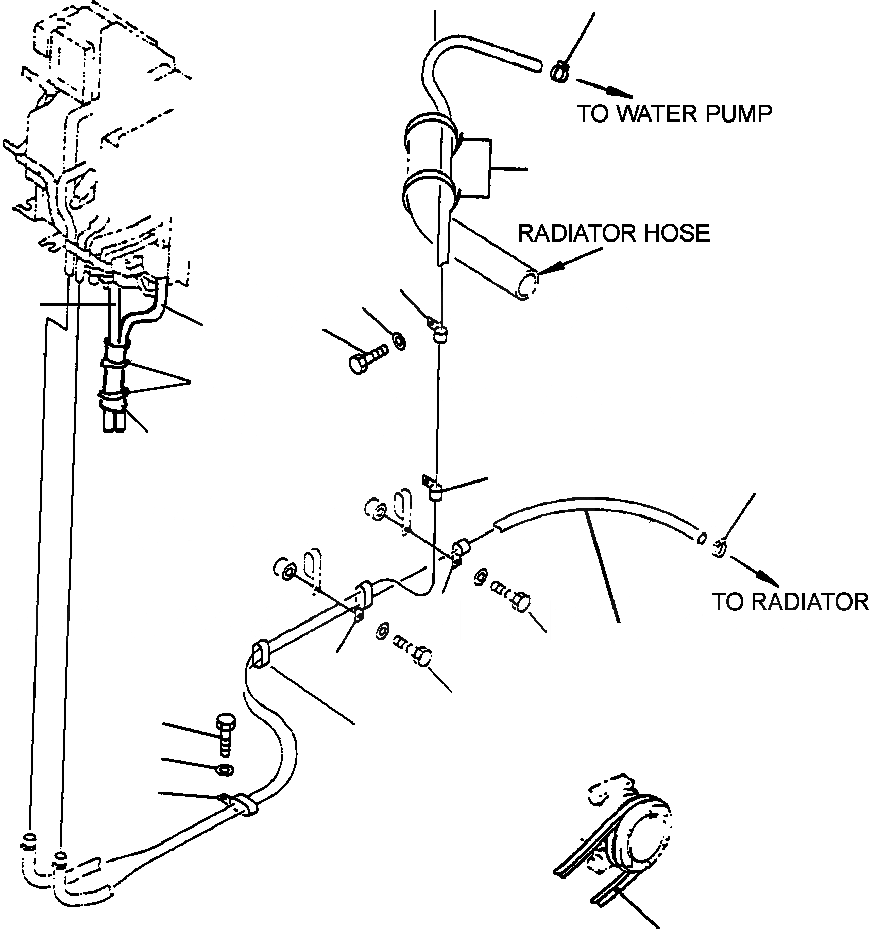 TO WATER PUMP

RADIATOR HOSE

TO RADIATOR