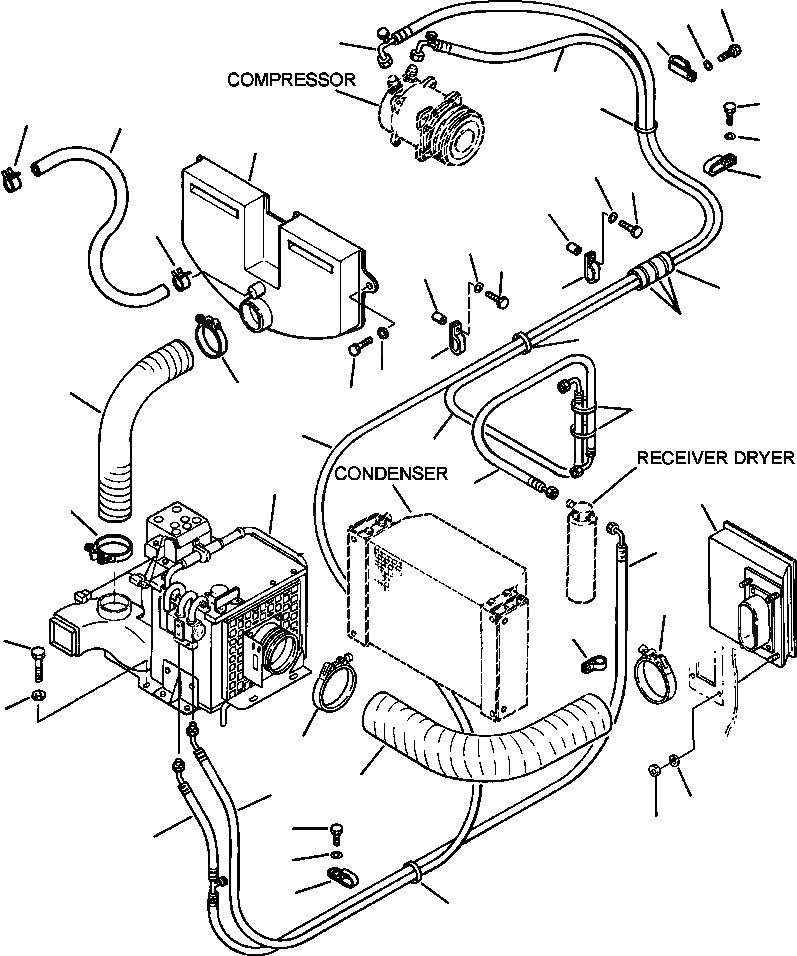 COMPRESSOR
CONDENSER
RECEIVER DRYER