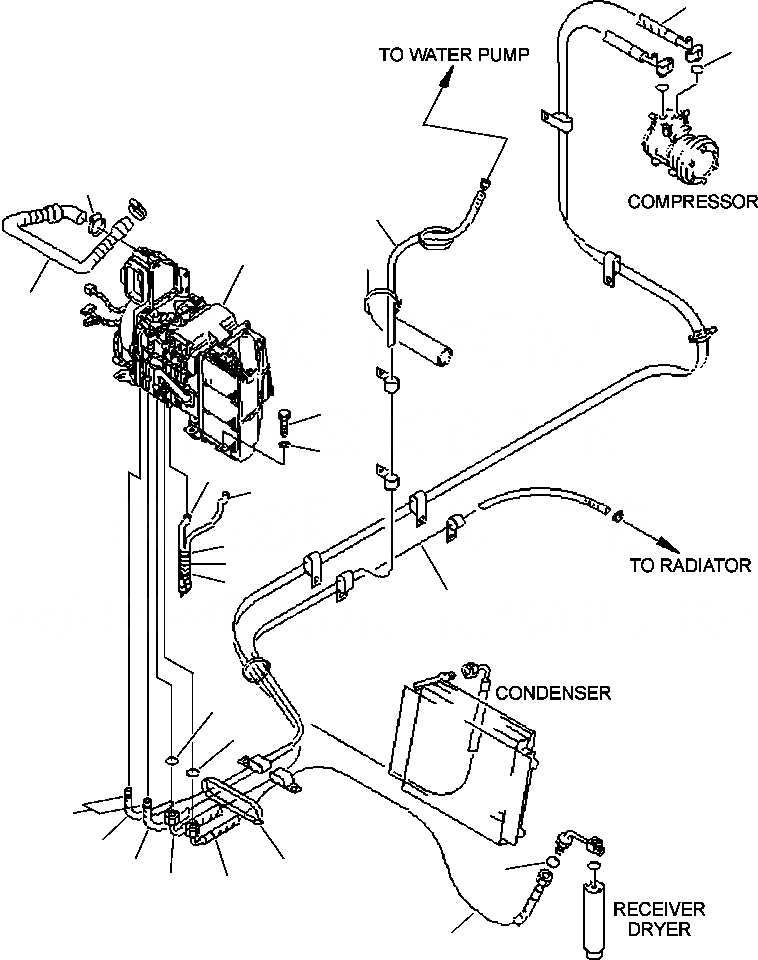 TO WATER PUMP

COMPRESSOR

TO RADIATOR

CONDENSER

RECEIVER DRYER