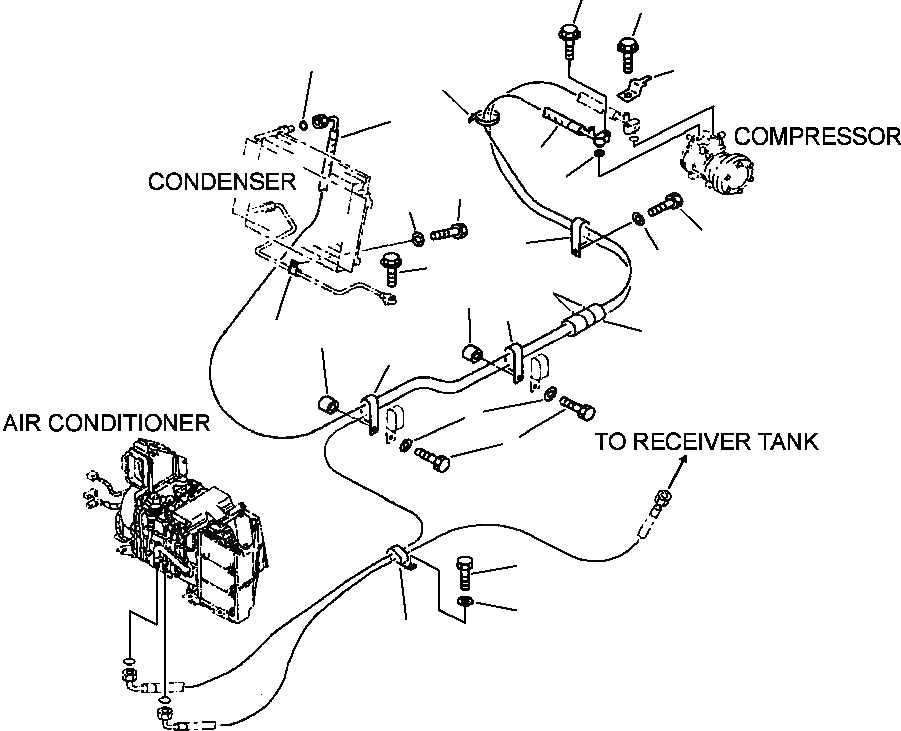 COMPRESSOR

CONDENSER

AIR CONDITIONER

TO RECEIVER TANK