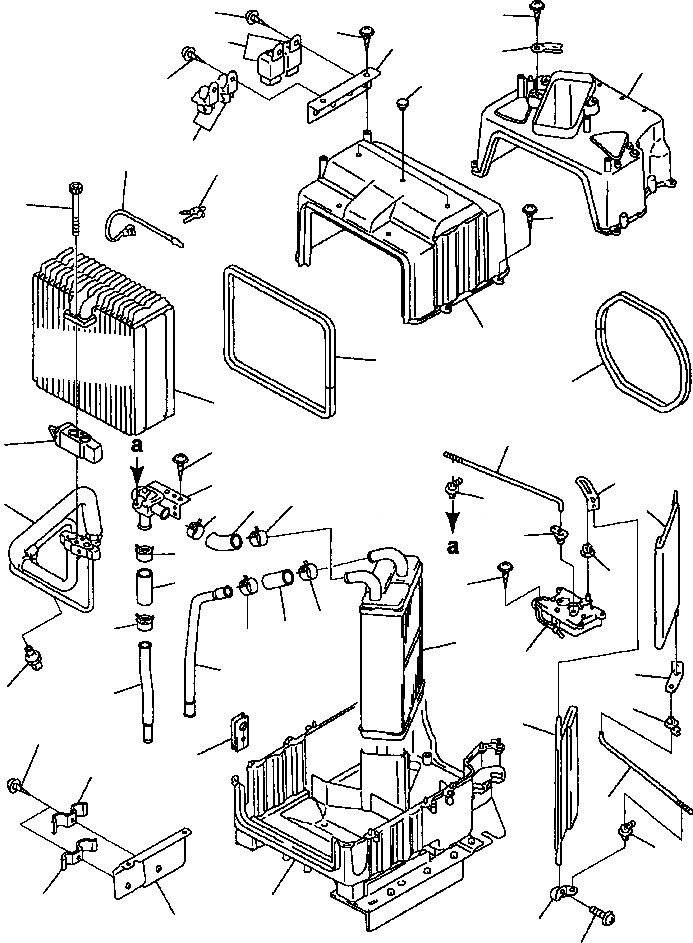 a

a