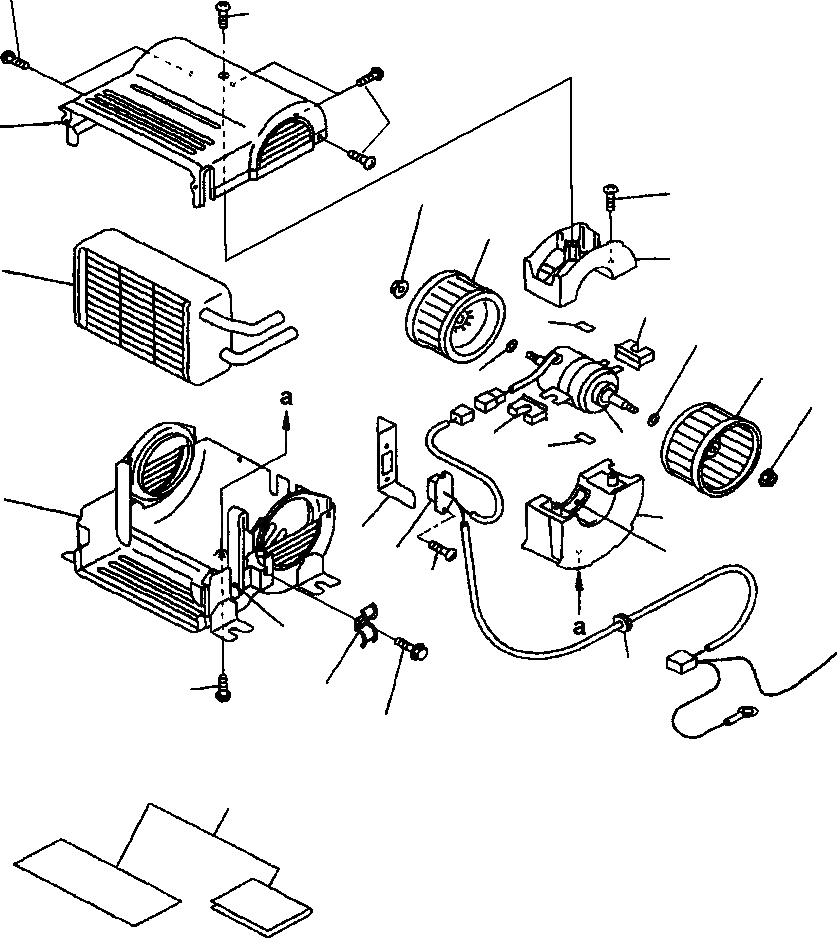 a

a