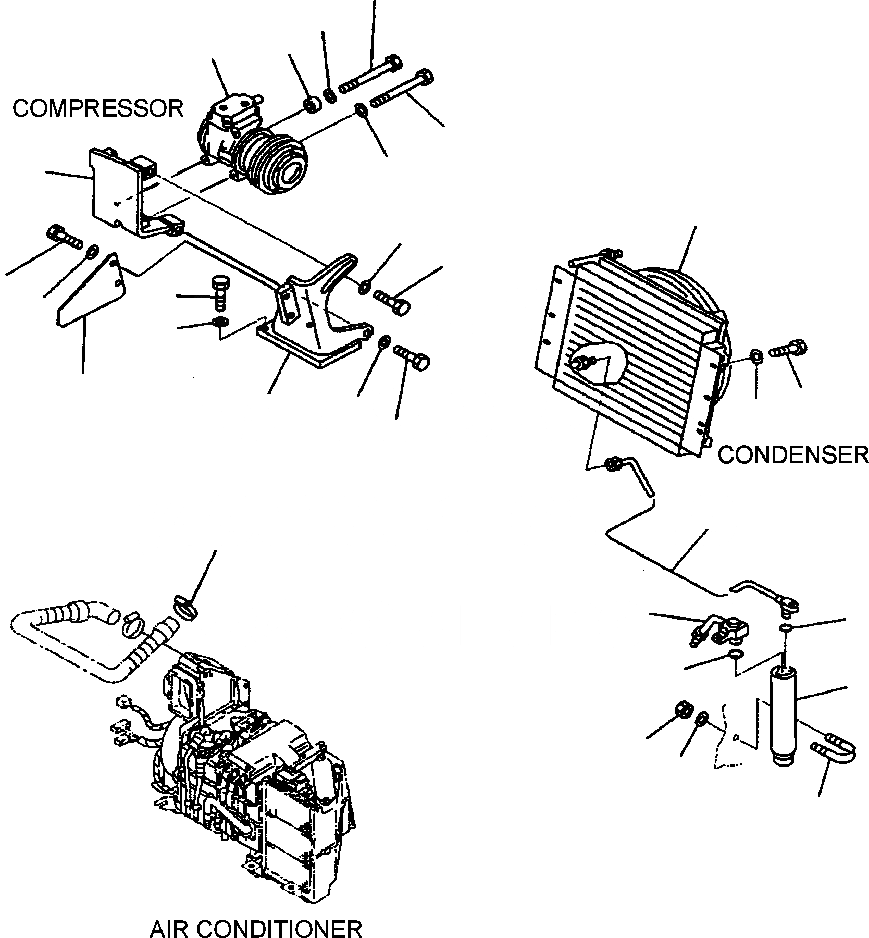 COMPRESSOR

CONDENSER

AIR CONDITIONER