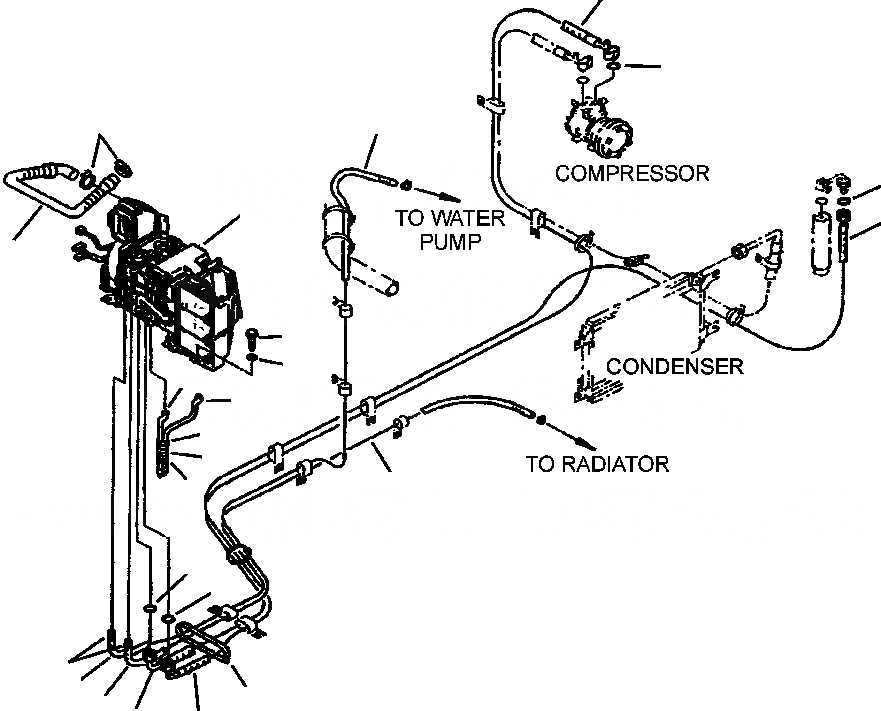 COMPRESSOR

TO WATER PUMP

CONDENSER

TO RADIATOR