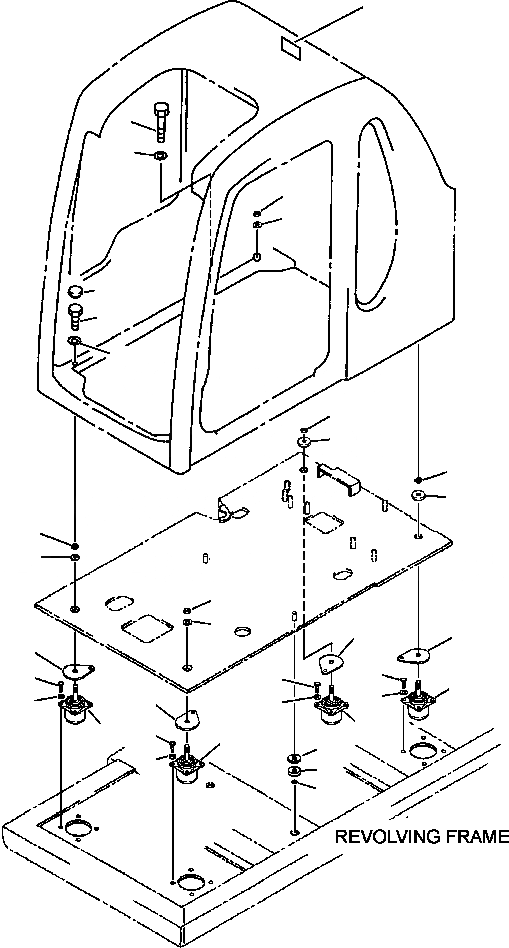 REVOLVING FRAME