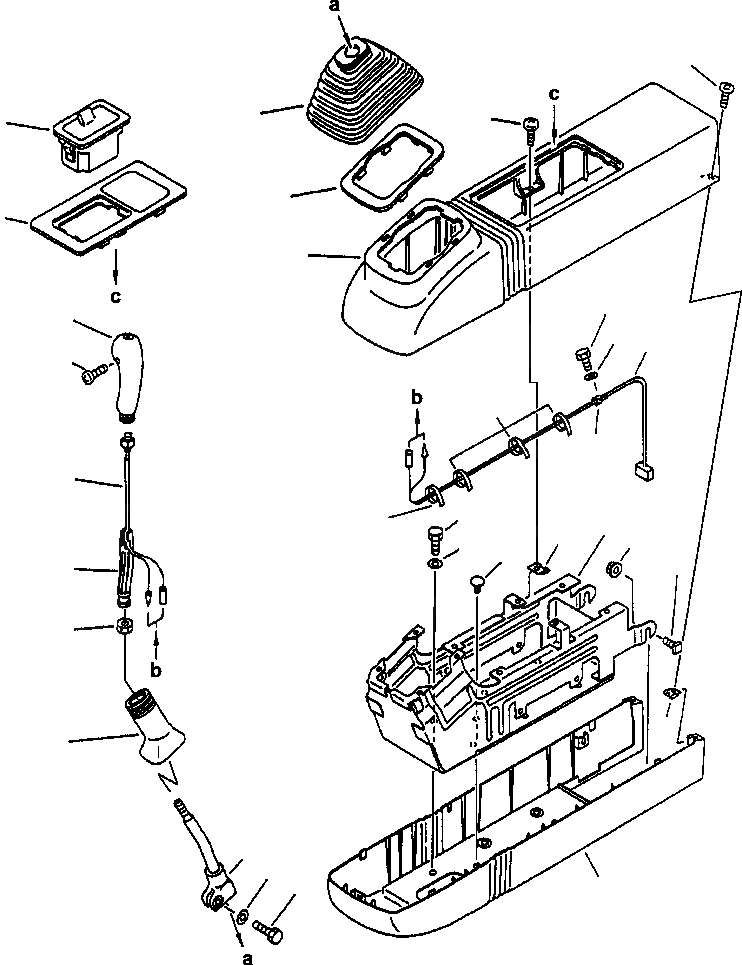 a
c
c
b
b
a