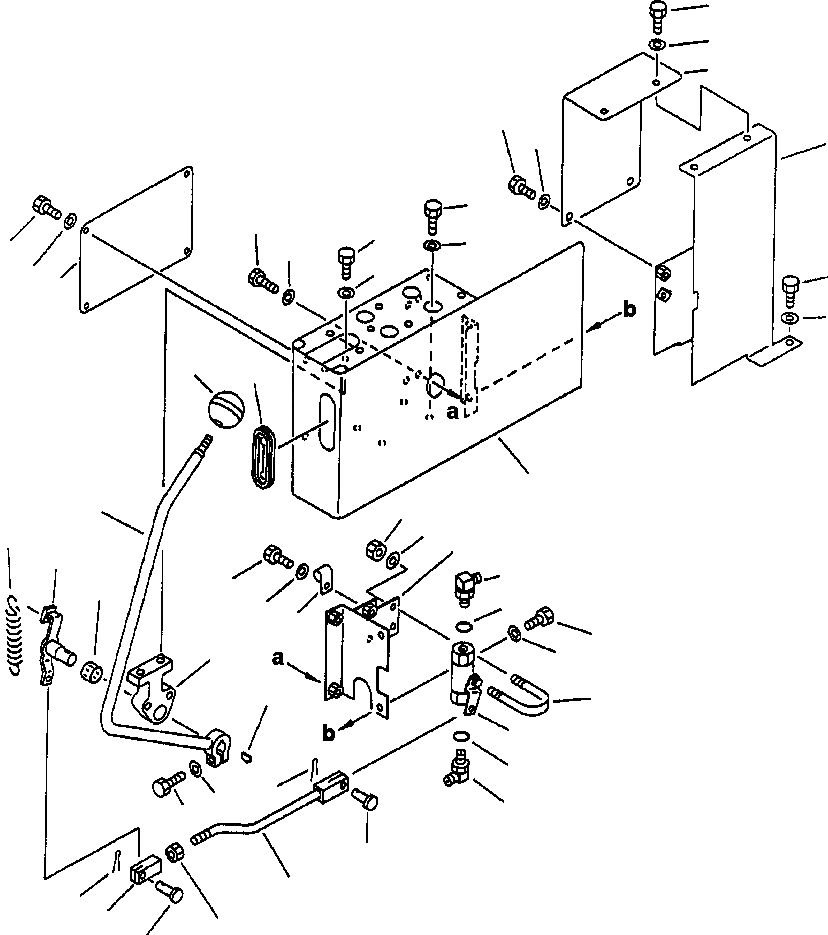 b
a
a
b