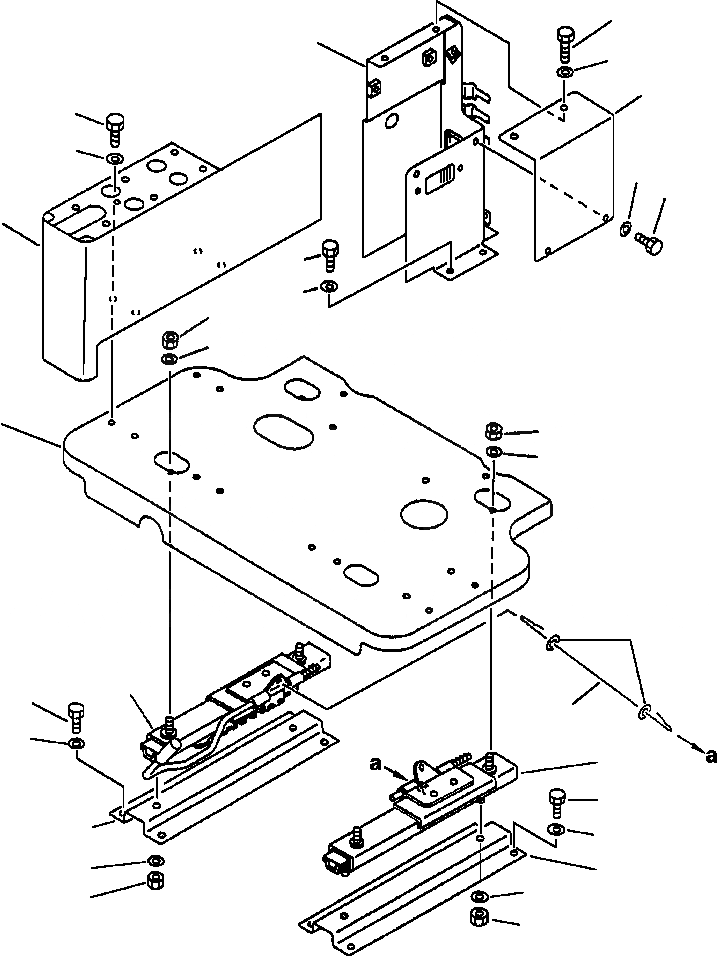 a

a