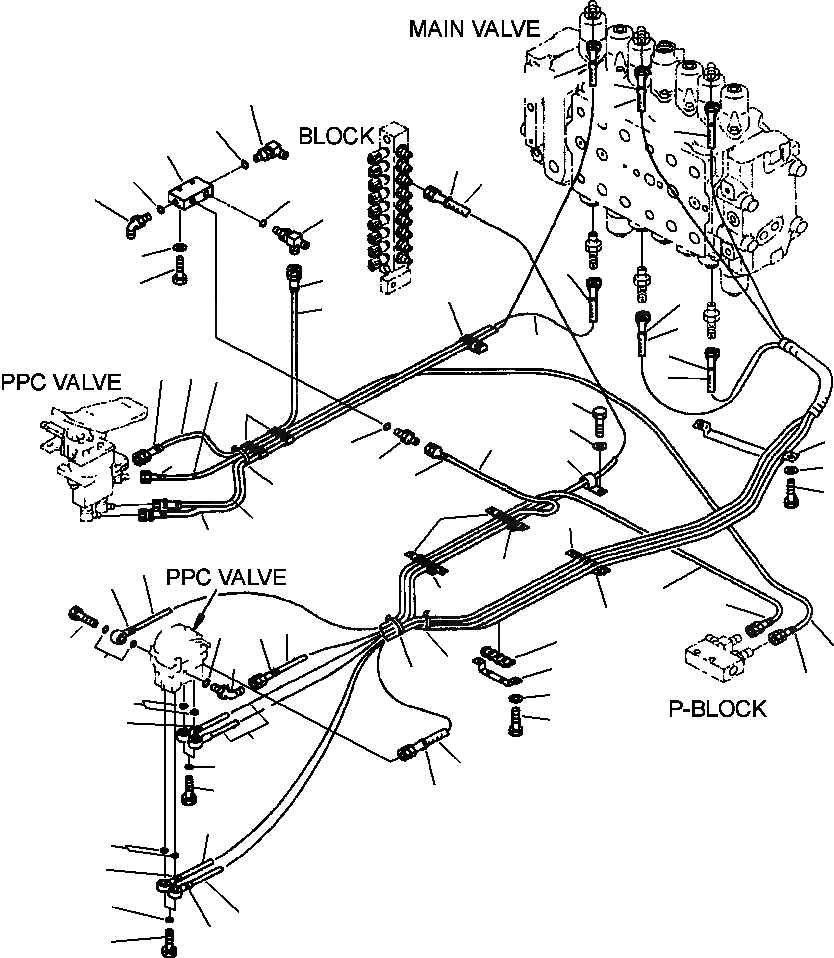 MAIN VALVE
BLOCK
PPC VALVE
PPC VALVE
P-BLOCK