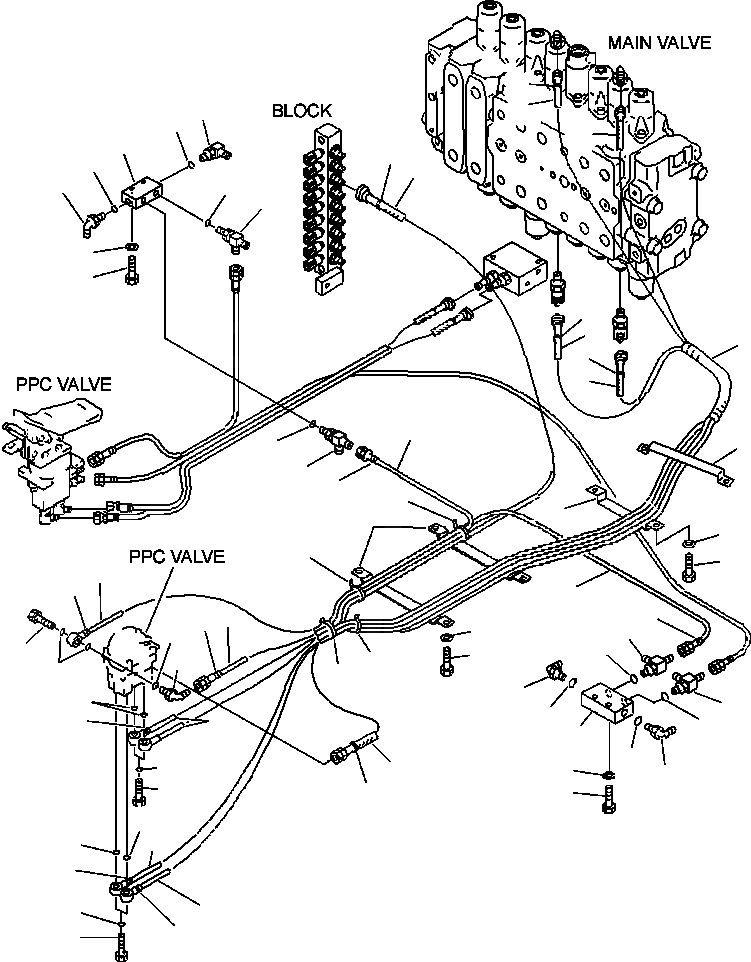 MAIN VALVE

BLOCK

PPC VALVE

PPC VALVE