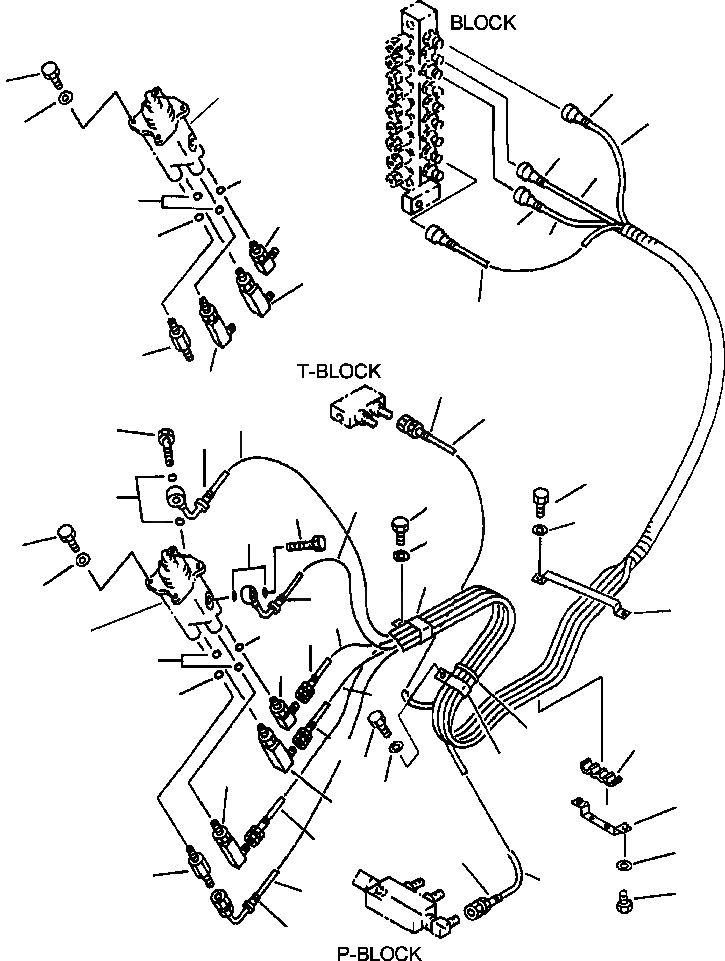 BLOCK

T-BLOCK

P-BLOCK